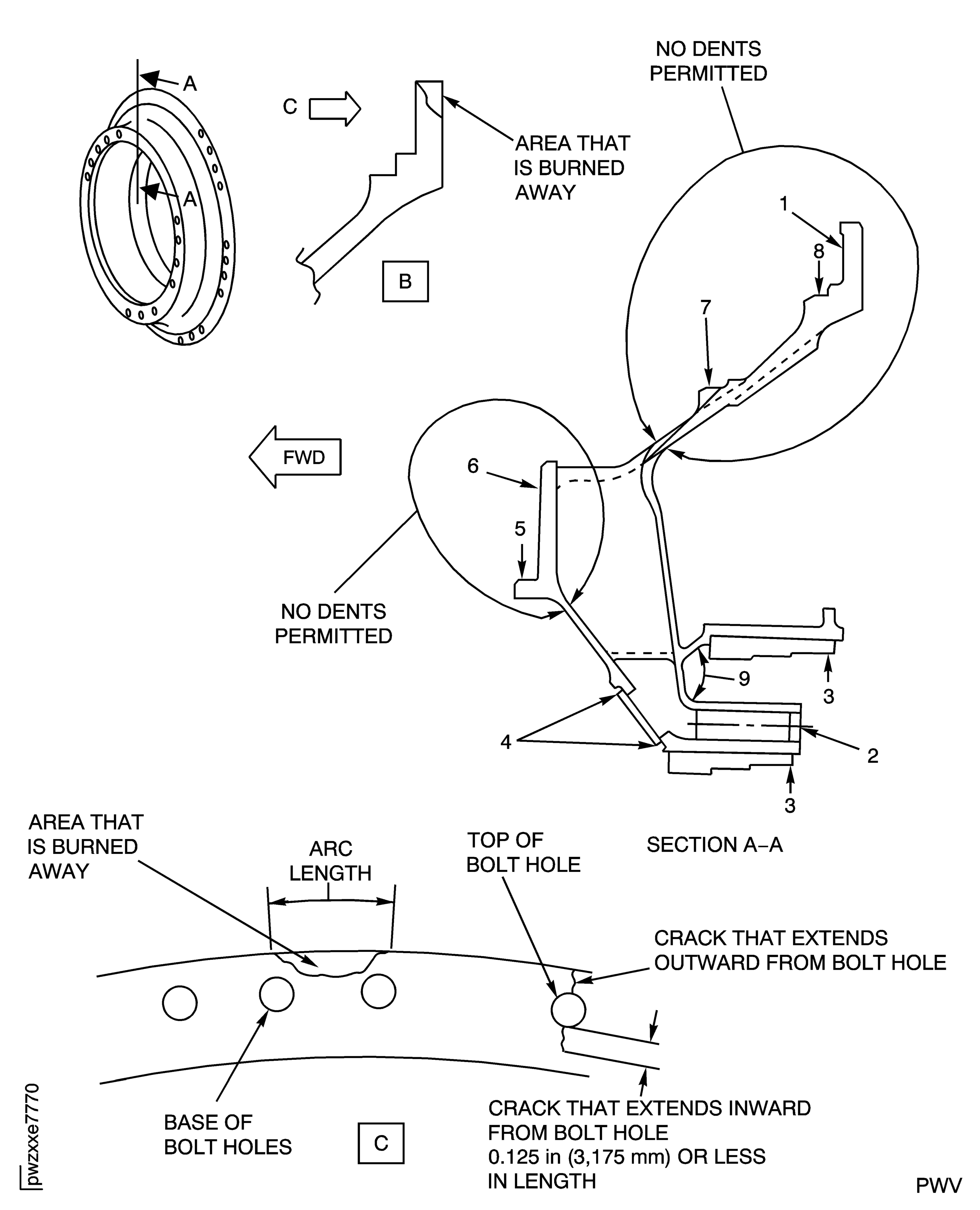 A

A

C

AREA THAT IS BURNED AWAY

B

NO DENTS PERMITTED

1

8

7

FWD

6

5

NO DENTS PERMITTED

9

3

4

2

3

SECTION A–A

AREA THAT IS BURNED AWAY

ARC LENGTH

TOP OF BOLT HOLE

CRACK THAT EXTENDS OUTWARD FROM BOLT HOLE

BASE OF BOLT HOLES

C

CRACK THAT EXTENDS INWARD FROM BOLT HOLE 0.125 in (3,175 mm) OR LESS IN LENGTH

pwzxxe7770

PWV