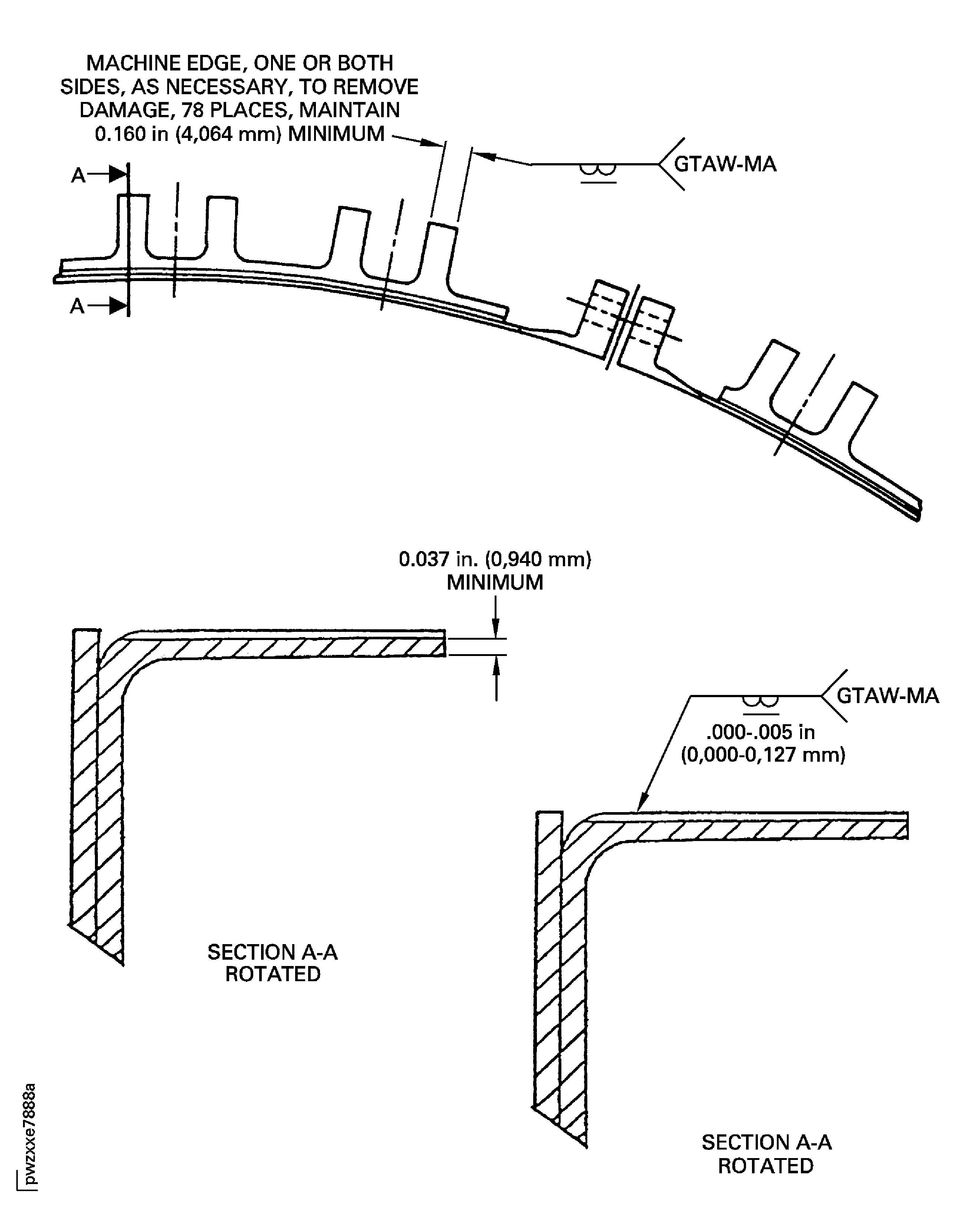 MACHINE EDGE, ONE OR BOTH SIDES, AS NECESSARY, TO REMOVE DAMAGE, 78 PLACES, MAINTAIN 0.160 in (4,064 mm) MINIMUM

GTAW-MA

A

A

0.037 in. (0,940 mm) MINIMUM

GTAW-MA

.000-.005 in (0,000-0,127 mm)

SECTION A-A ROTATED

SECTION A-A ROTATED

pwzxxe7888a