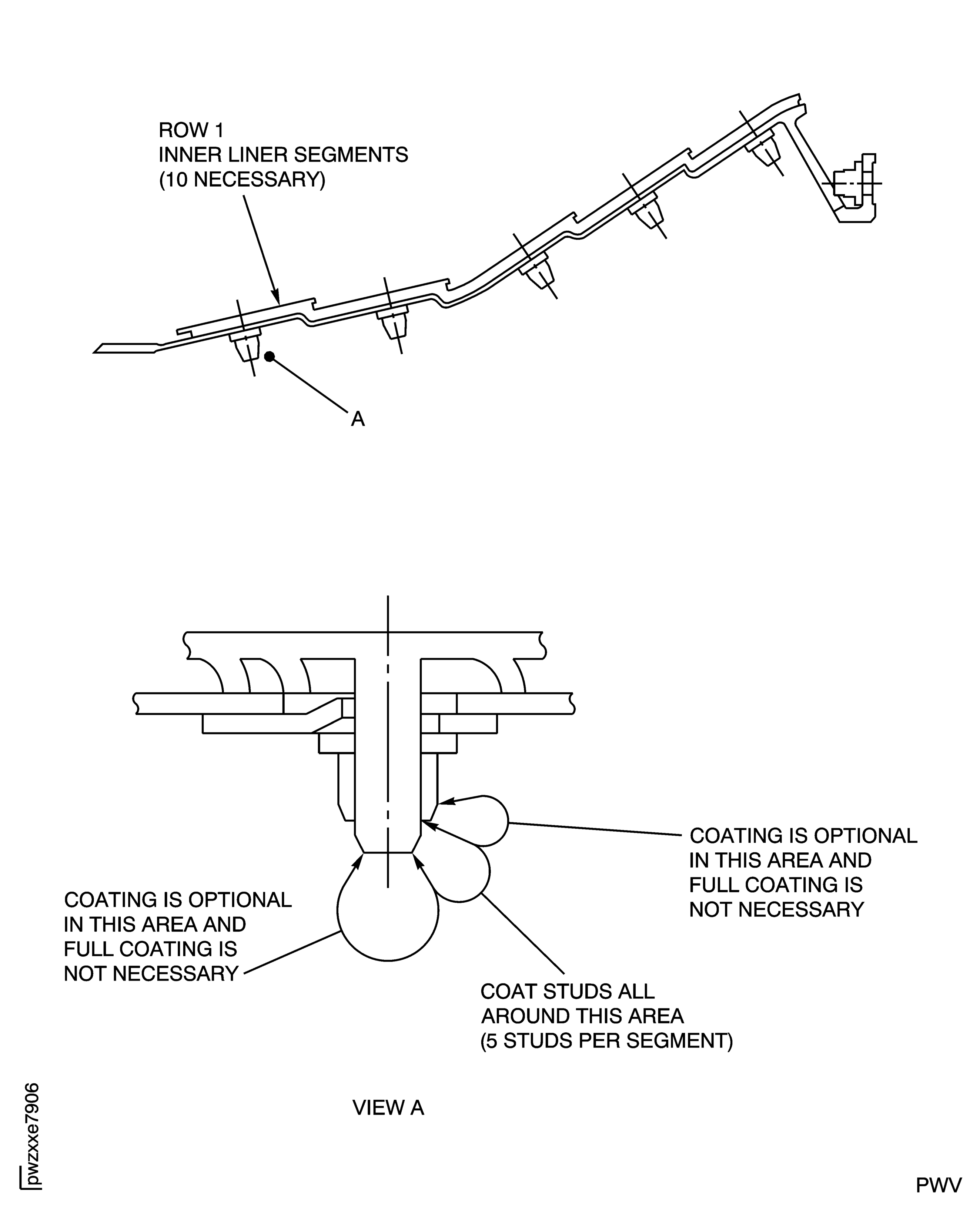 ROW 1
INNER LINER SEGMENTS
(10 NECESSARY)

A

COATING IS OPTIONAL IN THIS AREA AND FULL COATING IS NOT NECESSARY

COATING IS OPTIONAL IN THIS AREA AND FULL COATING IS NOT NECESSARY

COAT STUDS ALL AROUND THIS AREA (5 STUDS PER SEGMENT)

VIEW A

pwzxxe7906

PWV