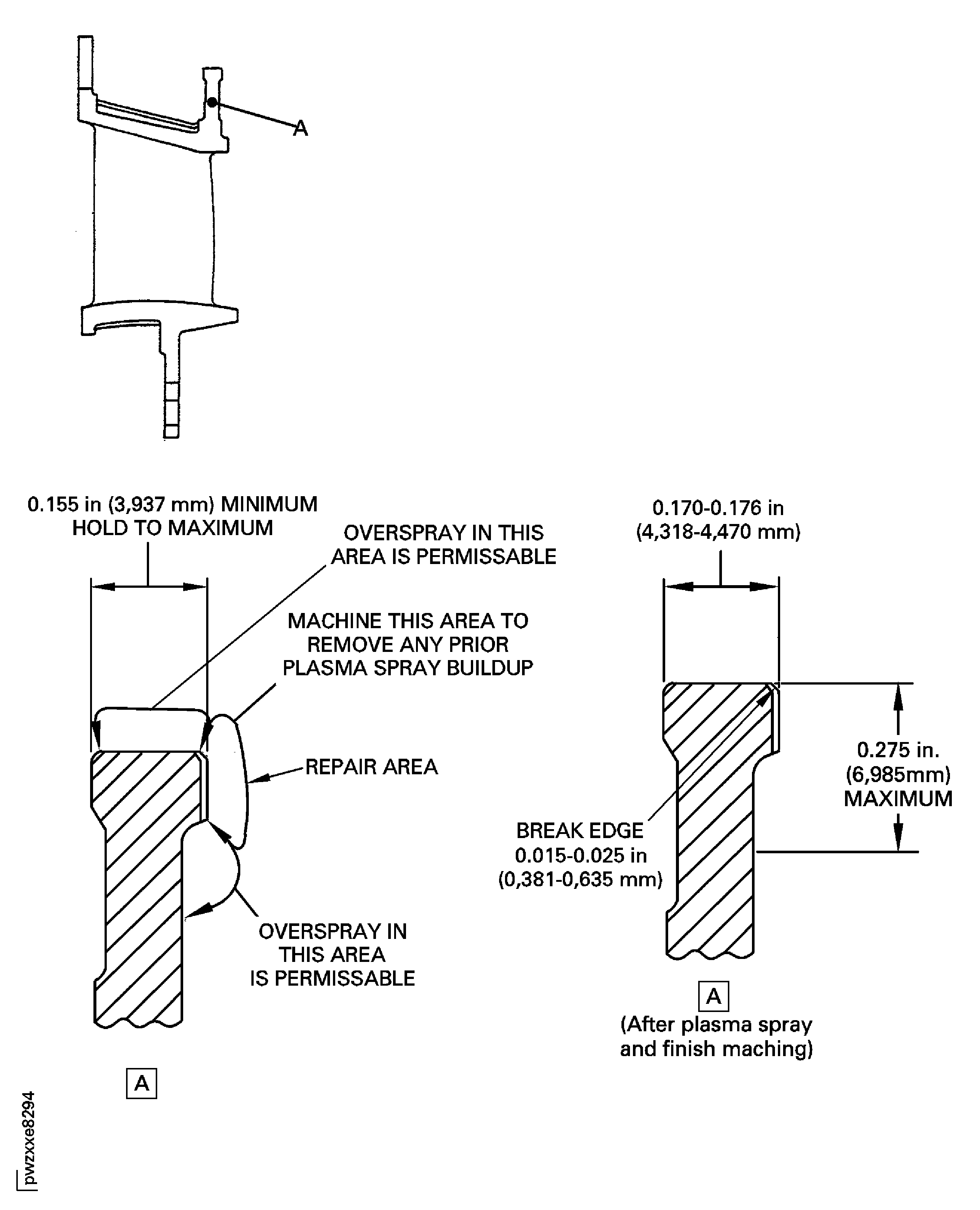 A

0.155 in (3,937 mm) MINIMUM HOLD TO MAXIMUM

OVERSPRAY IN THIS AREA IS PERMISSABLE

MACHINE THIS AREA TO REMOVE ANY PRIOR PLASMA SPRAY BUILDUP

REPAIR AREA

OVERSPRAY IN THIS AREA IS PERMISSABLE

A

0.170-0.176 in (4,318-4,470 mm)

0.275 in. (6,985mm) MAXIMUM

BREAK EDGE 0.015-0.025 in (0,381-0,635 mm)

A
(After plasma spray and finish maching)

pwzxxe8294