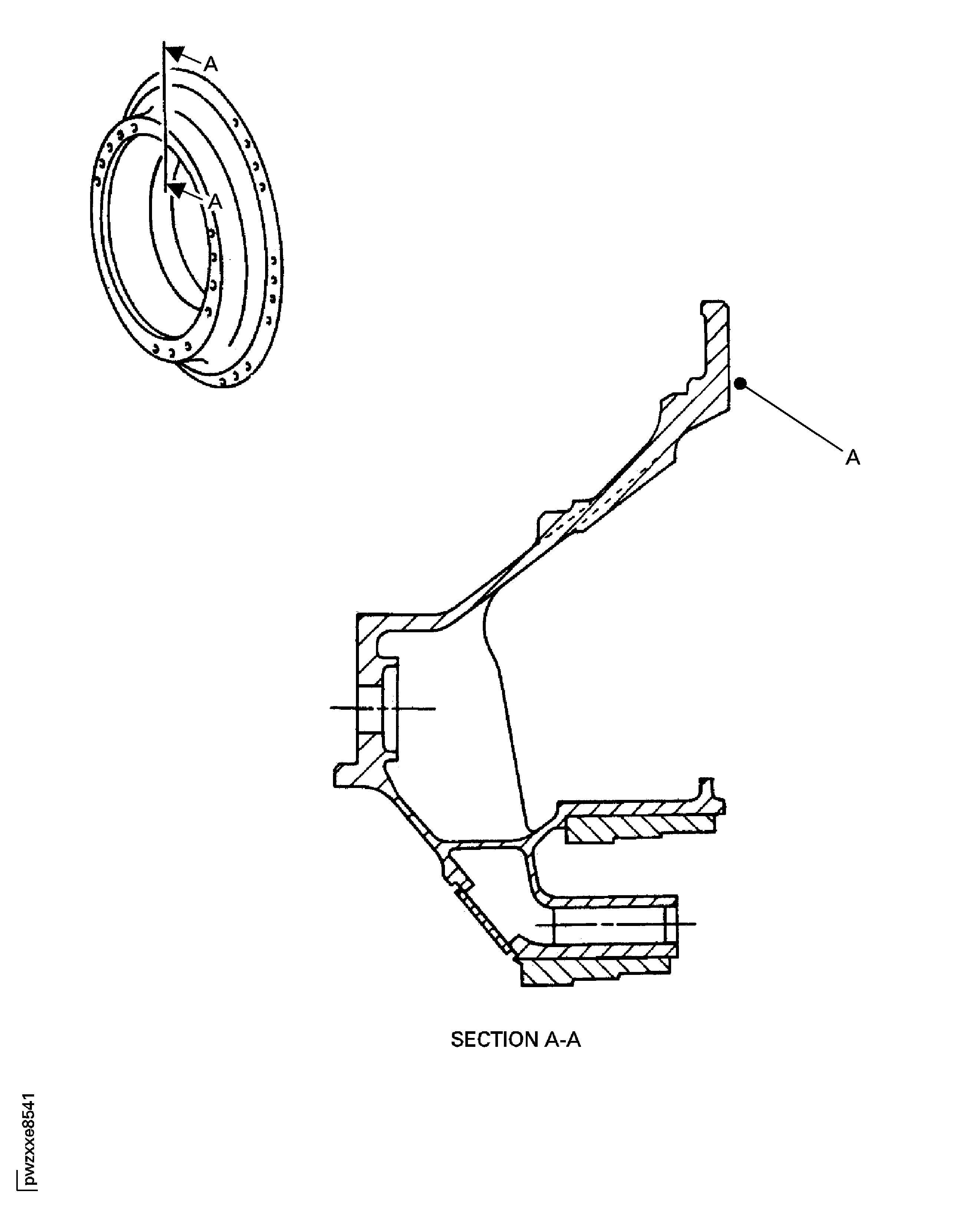 A

A

A

SECTION A-A

pwzxxe8541