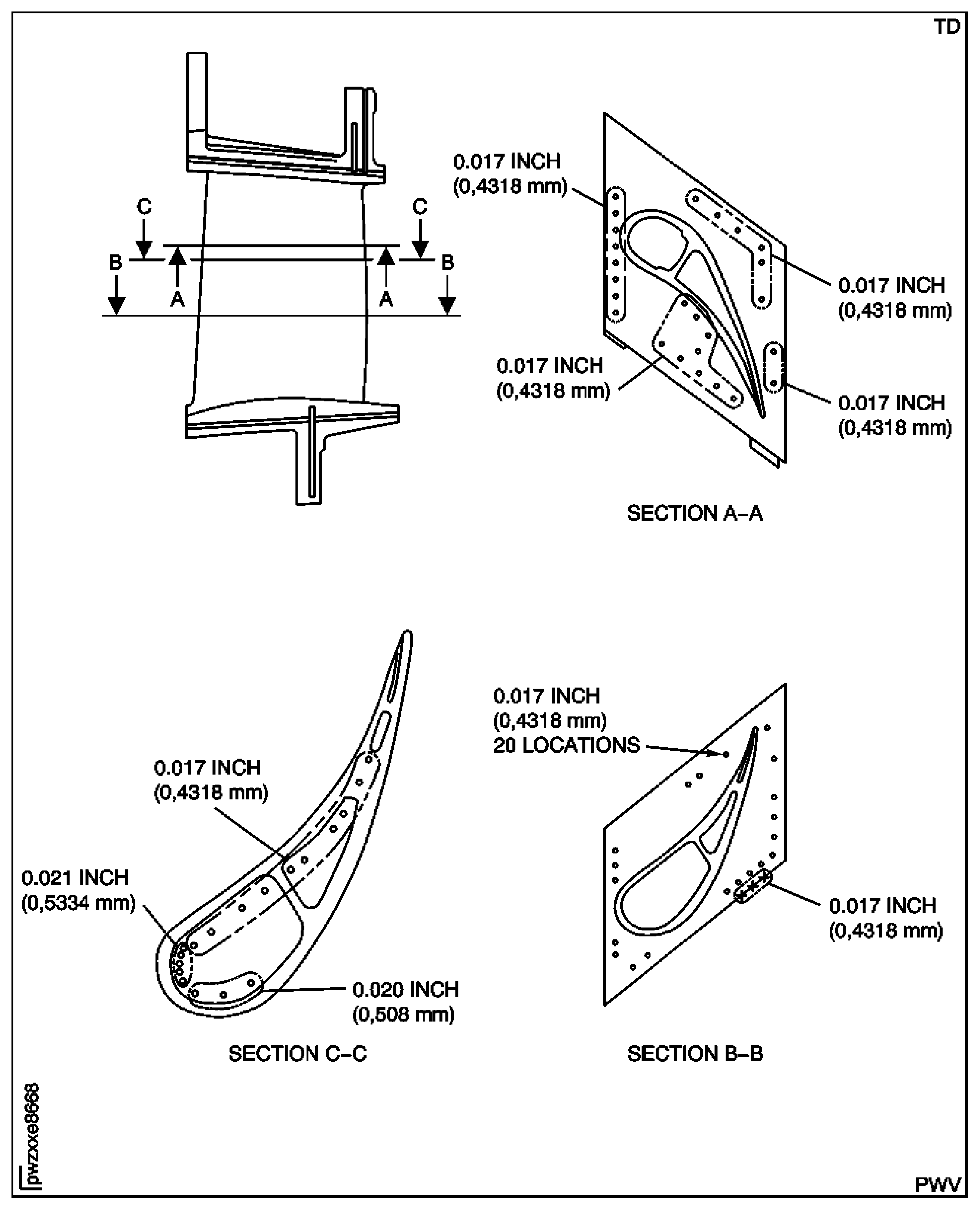 TD

C C
B B
A A

0.017 INCH
(0,4318 mm)

0.017 INCH
(0,4318 mm)

0.017 INCH
(0,4318 mm)

0.017 INCH
(0,4318 mm)

SECTION A–A

0.017 INCH
(0,4318 mm)

0.021 INCH
(0,5334 mm)

0.020 INCH
(0,508 mm)

SECTION C–C

0.017 INCH
(0,4318 mm)
20 LOCATIONS

0.017 INCH
(0,4318 mm)

SECTION B–B

pwzxxe8668

PWV