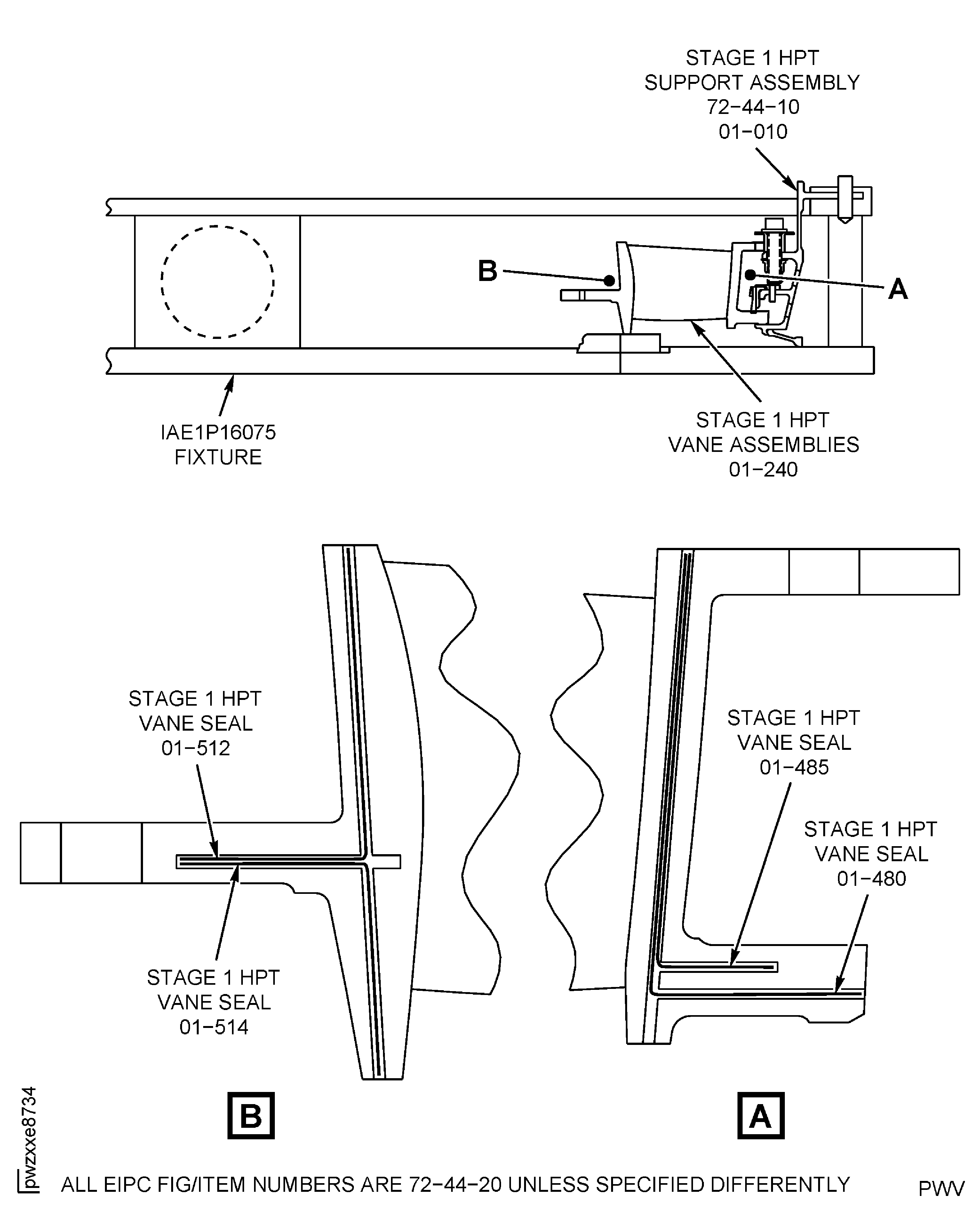 STAGE 1 HPT
SUPPORT ASSEMBLY
72−44−10
01−010

B

A

IAE1P16075
FIXTURE

STAGE 1 HPT
VANE ASSEMBLIES
01−240

STAGE 1 HPT
VANE SEAL
01−512

STAGE 1 HPT
VANE SEAL
01−514

STAGE 1 HPT
VANE SEAL
01−485

STAGE 1 HPT
VANE SEAL
01−480

B

A

pwzxxe8734

ALL EIPC FIG/ITEM NUMBERS ARE 72−44−20 UNLESS SPECIFIED DIFFERENTLY

PWV