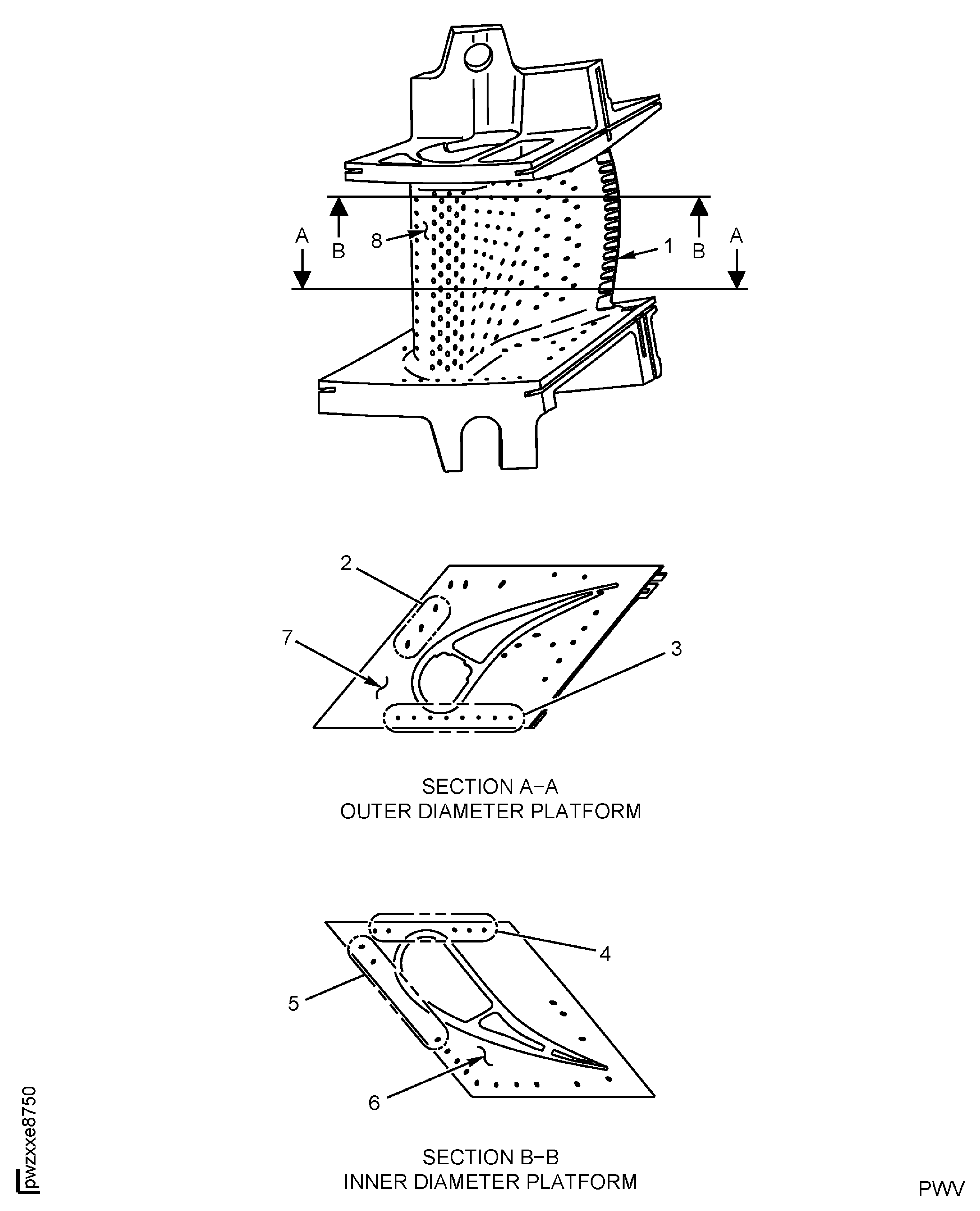 A
B
8
1
B
A

2
7
3

SECTION A–A
OUTER DIAMETER PLATFORM

4
5
6

SECTION B–B
INNER DIAMETER PLATFORM

pwzxxe8750

PWV