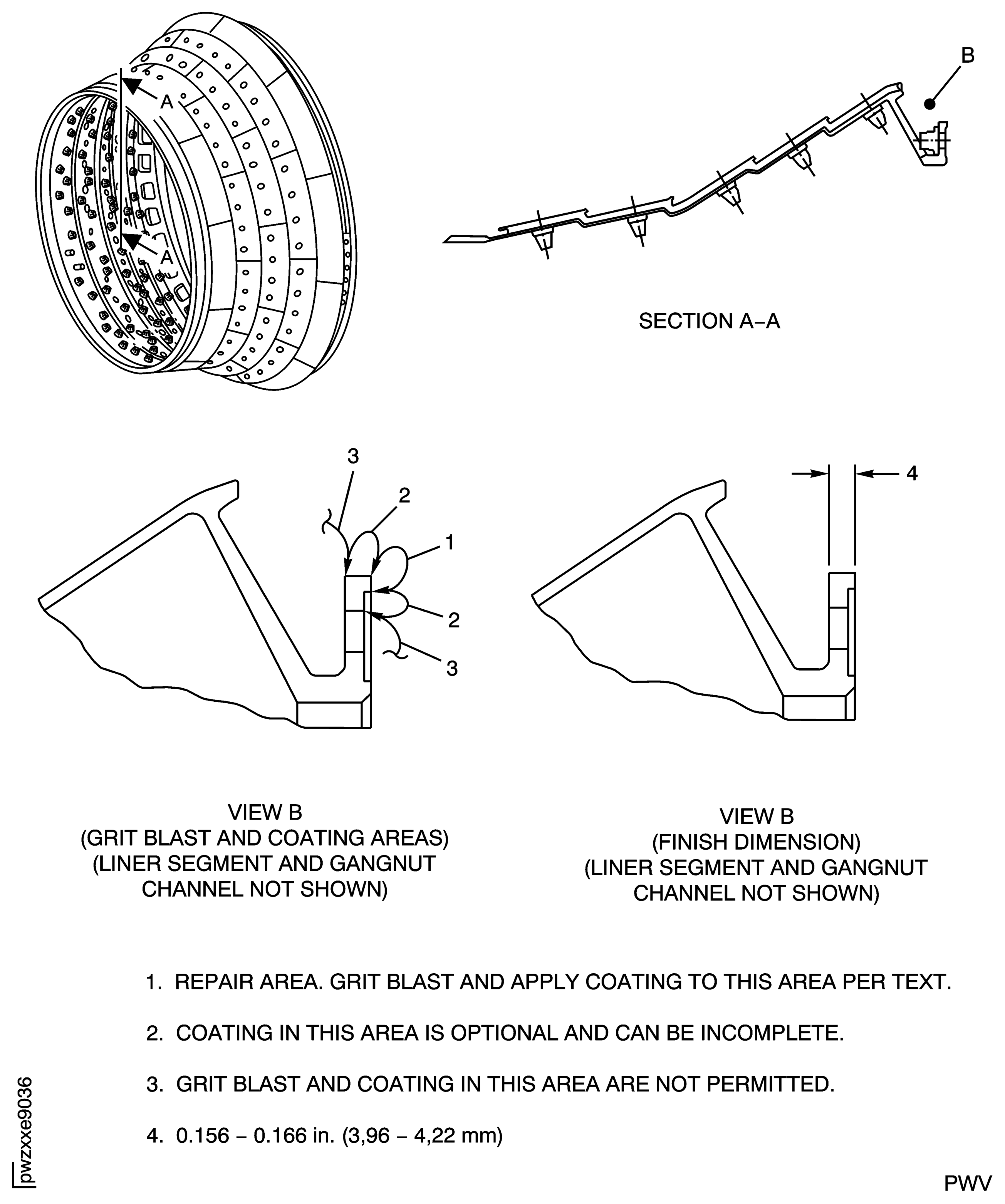 A

A

B

SECTION A–A

3

2

1

2

3

4

VIEW B
(GRIT BLAST AND COATING AREAS)
(LINER SEGMENT AND GANGNUT CHANNEL NOT SHOWN)

VIEW B
(FINISH DIMENSION)
(LINER SEGMENT AND GANGNUT CHANNEL NOT SHOWN)

1. REPAIR AREA. GRIT BLAST AND APPLY COATING TO THIS AREA PER TEXT.

2. COATING IN THIS AREA IS OPTIONAL AND CAN BE INCOMPLETE.

3. GRIT BLAST AND COATING IN THIS AREA ARE NOT PERMITTED.

4. 0.156 – 0.166 in. (3,96 – 4,22 mm)

pwzxxe9036

PWV