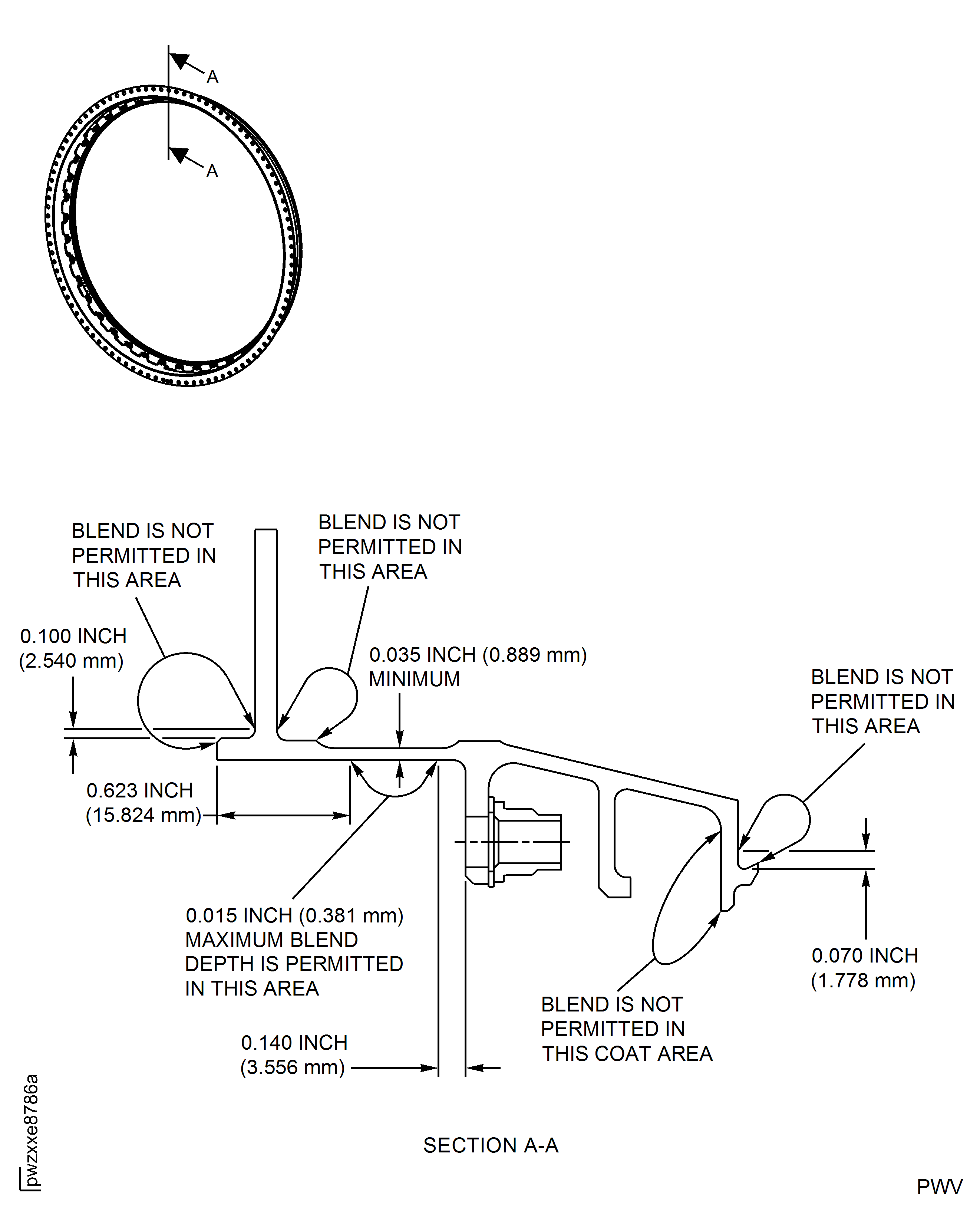 A

A

BLEND IS NOT PERMITTED IN THIS AREA

BLEND IS NOT PERMITTED IN THIS AREA

0.100 INCH (2.540 mm)

0.035 INCH (0.889 mm) MINIMUM

BLEND IS NOT PERMITTED IN THIS AREA

0.623 INCH (15.824 mm)

0.015 INCH (0.381 mm) MAXIMUM BLEND DEPTH IS PERMITTED IN THIS AREA

0.070 INCH (1.778 mm)

BLEND IS NOT PERMITTED IN THIS COAT AREA

0.140 INCH (3.556 mm)

pwzxxe8786a

SECTION A-A

PWV