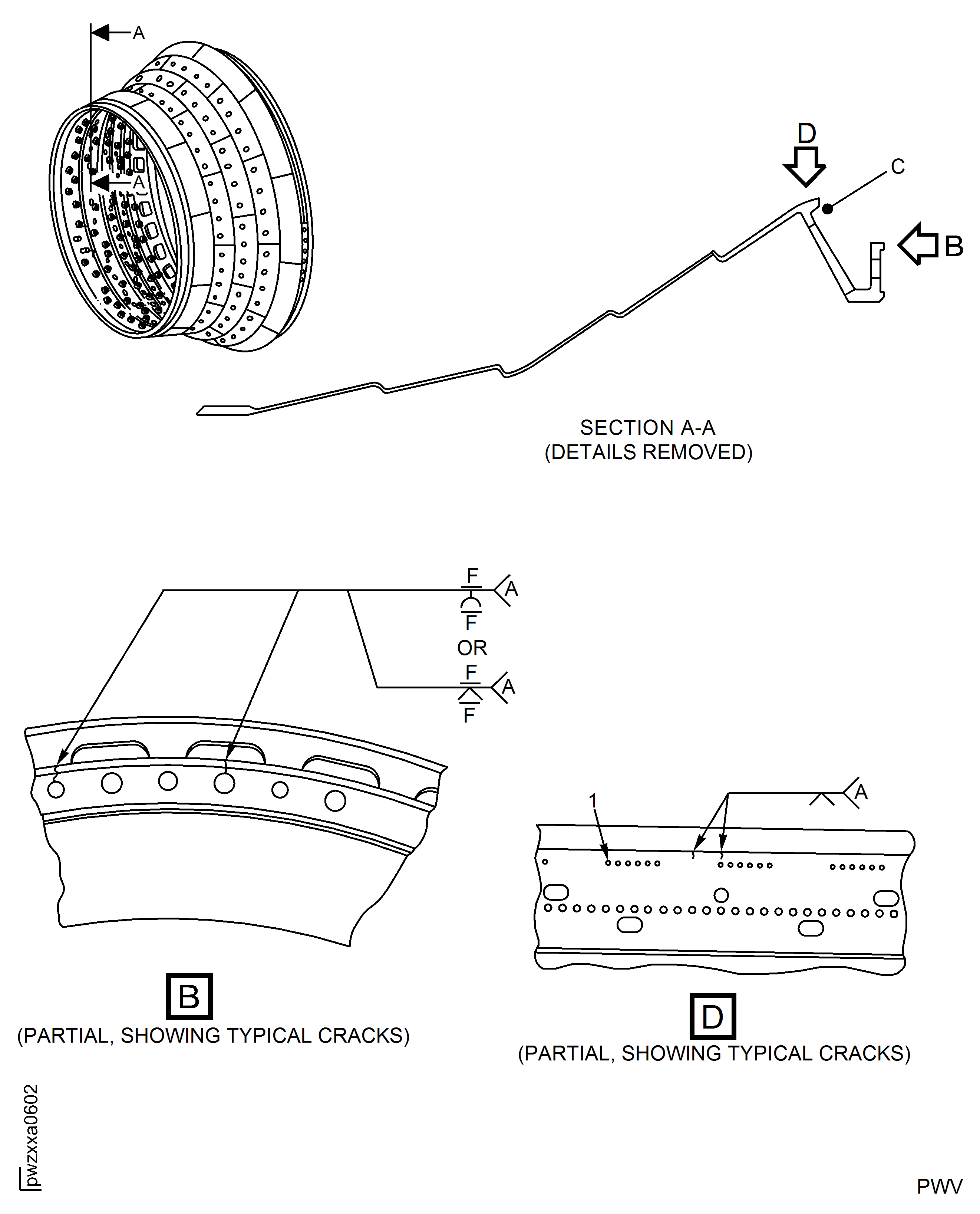 A

A

D

C

B

SECTION A-A
(DETAILS REMOVED)

F
A
F
OR
F
A
F

1
A

B
(PARTIAL, SHOWING TYPICAL CRACKS)

D
(PARTIAL, SHOWING TYPICAL CRACKS)

pwzxxa0602

PWV