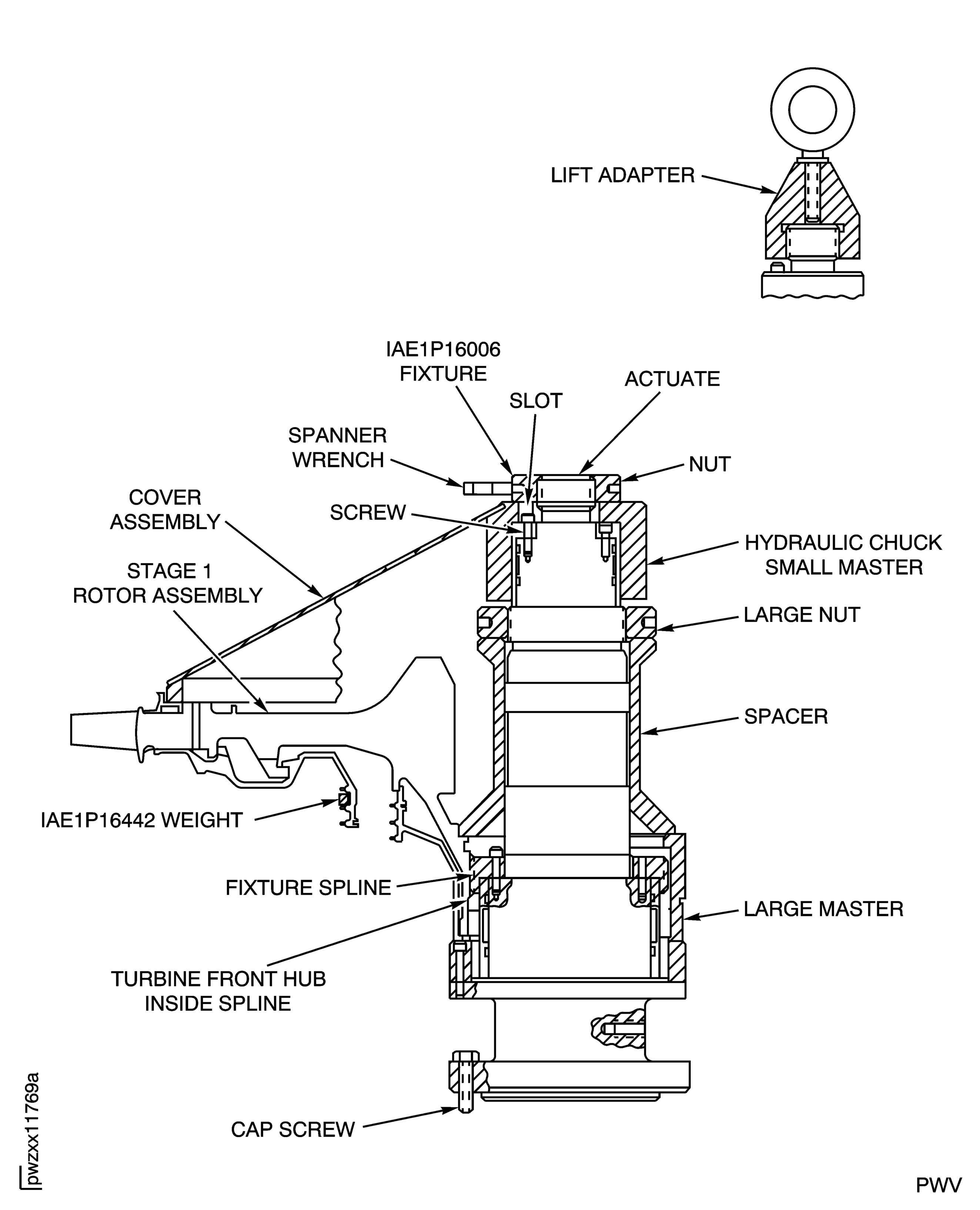 LIFT ADAPTER

IAE1P16006 FIXTURE

ACTUATE

SLOT

SPANNER WRENCH

NUT

COVER ASSEMBLY

SCREW

HYDRAULIC CHUCK SMALL MASTER

STAGE 1 ROTOR ASSEMBLY

LARGE NUT

SPACER

IAE1P16442 WEIGHT

FIXTURE SPLINE

LARGE MASTER

TURBINE FRONT HUB INSIDE SPLINE

CAP SCREW

pwzxx11769a

PWV