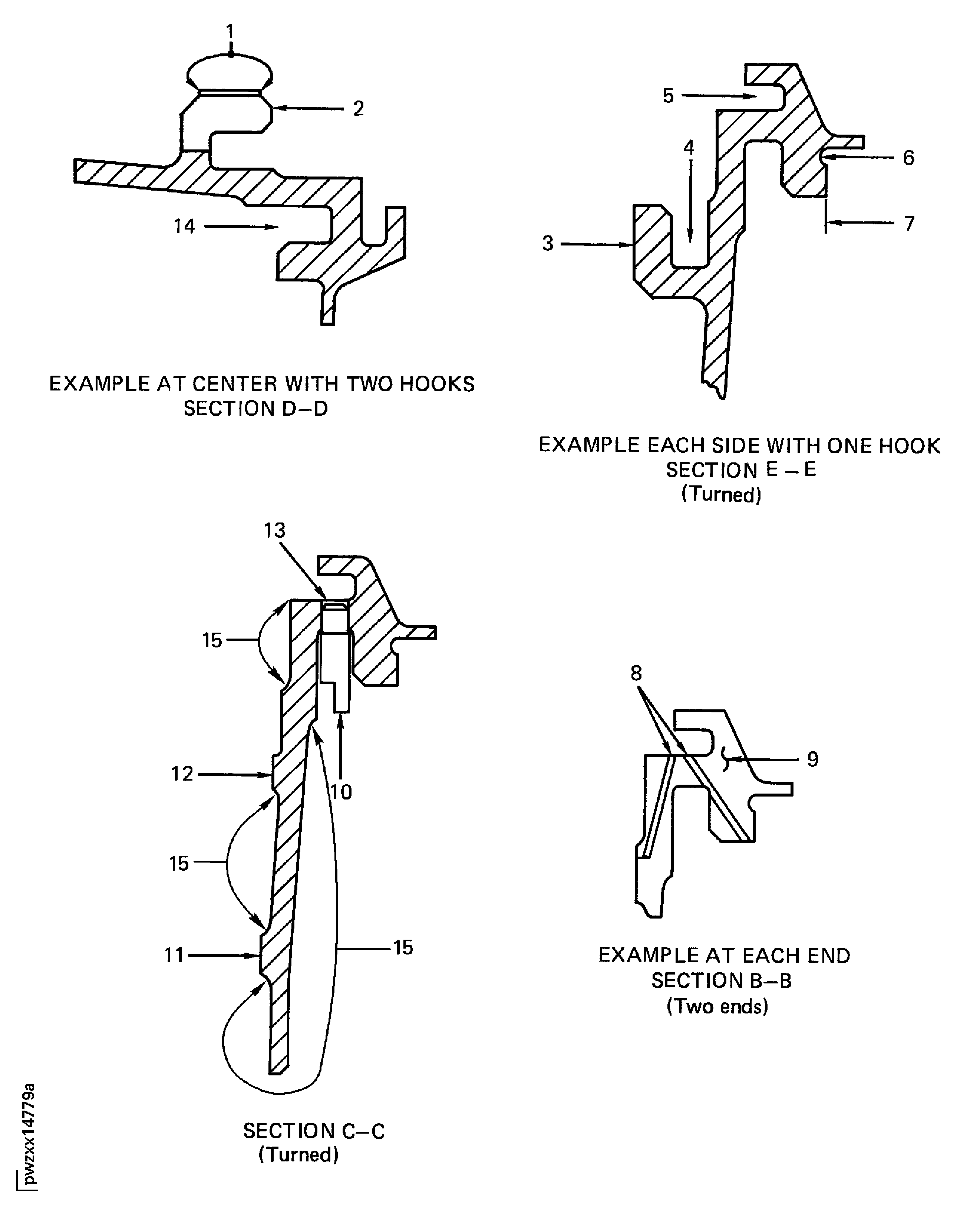 1

2

14

EXAMPLE AT CENTER WITH TWO HOOKS
SECTION D–D

5

4

6

7

3

EXAMPLE EACH SIDE WITH ONE HOOK
SECTION E – E
(Turned)

13

15

12

10

15

11

15

SECTION C–C
(Turned)

8

9

EXAMPLE AT EACH END
SECTION B–B
(Two ends)

pwzxx14779a