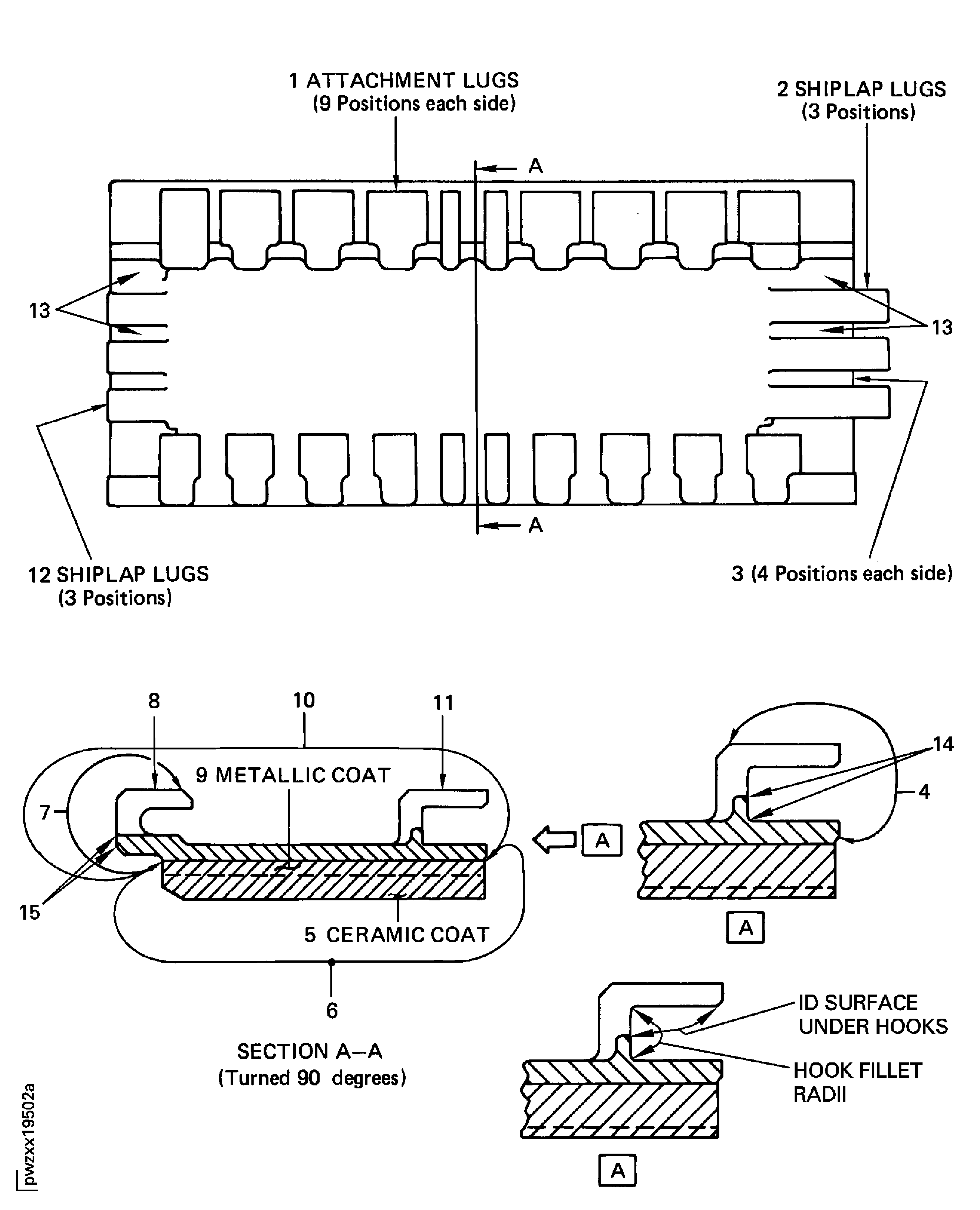 1 ATTACHMENT LUGS
(9 Positions each side)

2 SHIPLAP LUGS
(3 Positions)

A

13

13

A

12 SHIPLAP LUGS
(3 Positions)

3 (4 Positions each side)

8

10

11

9 METALLIC COAT

7

15

5 CERAMIC COAT

6

SECTION A–A
(Turned 90 degrees)

A

14

4

A

ID SURFACE
UNDER HOOKS

HOOK FILLET
RADII

A

pwzxx19502a