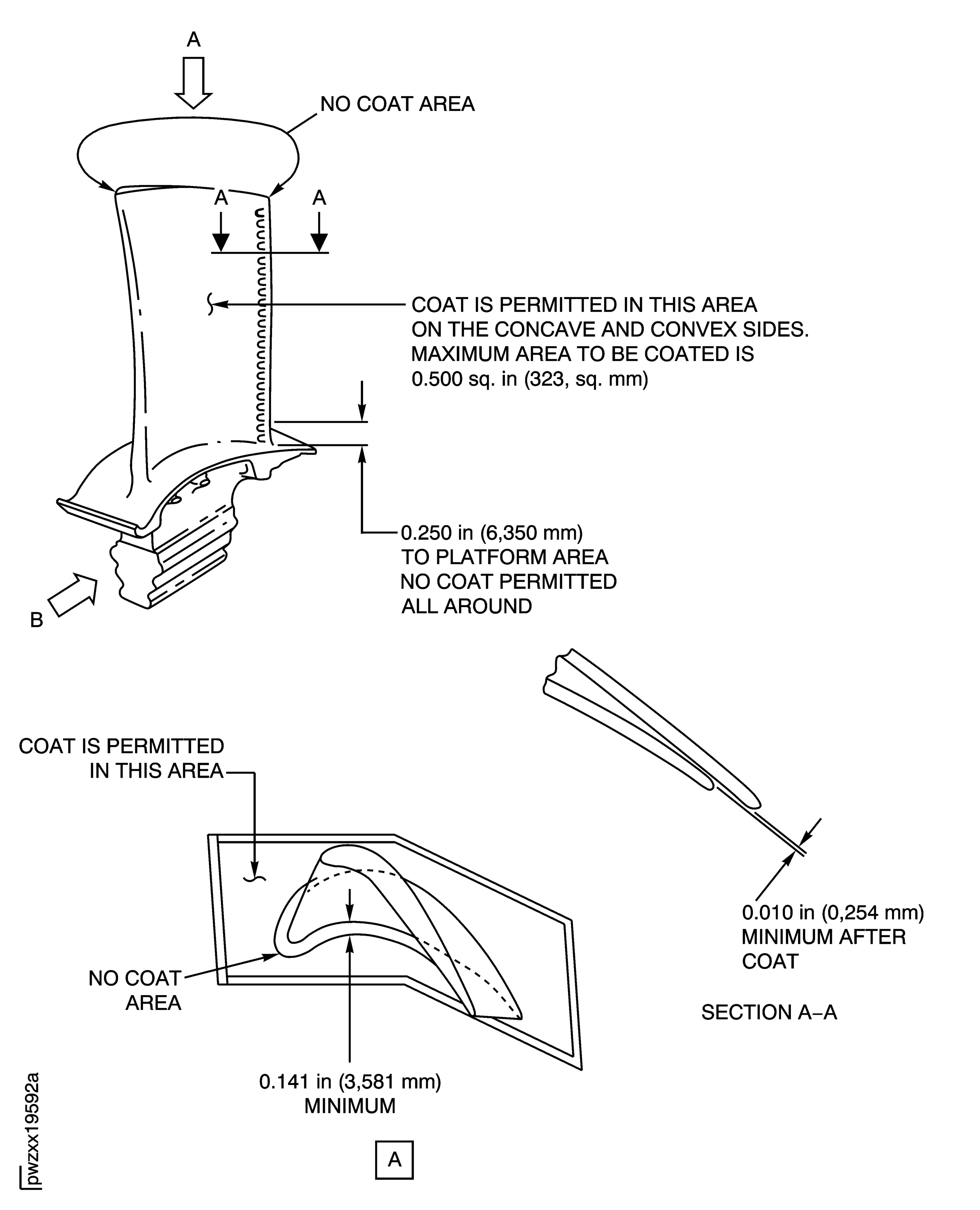 A

NO COAT AREA

A

A

COAT IS PERMITTED IN THIS AREA ON THE CONCAVE AND CONVEX SIDES. MAXIMUM AREA TO BE COATED IS 0.500 sq. in (323, sq. mm)

0.250 in (6,350 mm) TO PLATFORM AREA NO COAT PERMITTED ALL AROUND

B

COAT IS PERMITTED IN THIS AREA

NO COAT AREA

0.141 in (3,581 mm) MINIMUM

A

0.010 in (0,254 mm) MINIMUM AFTER COAT

SECTION A–A

pwzxx19592a