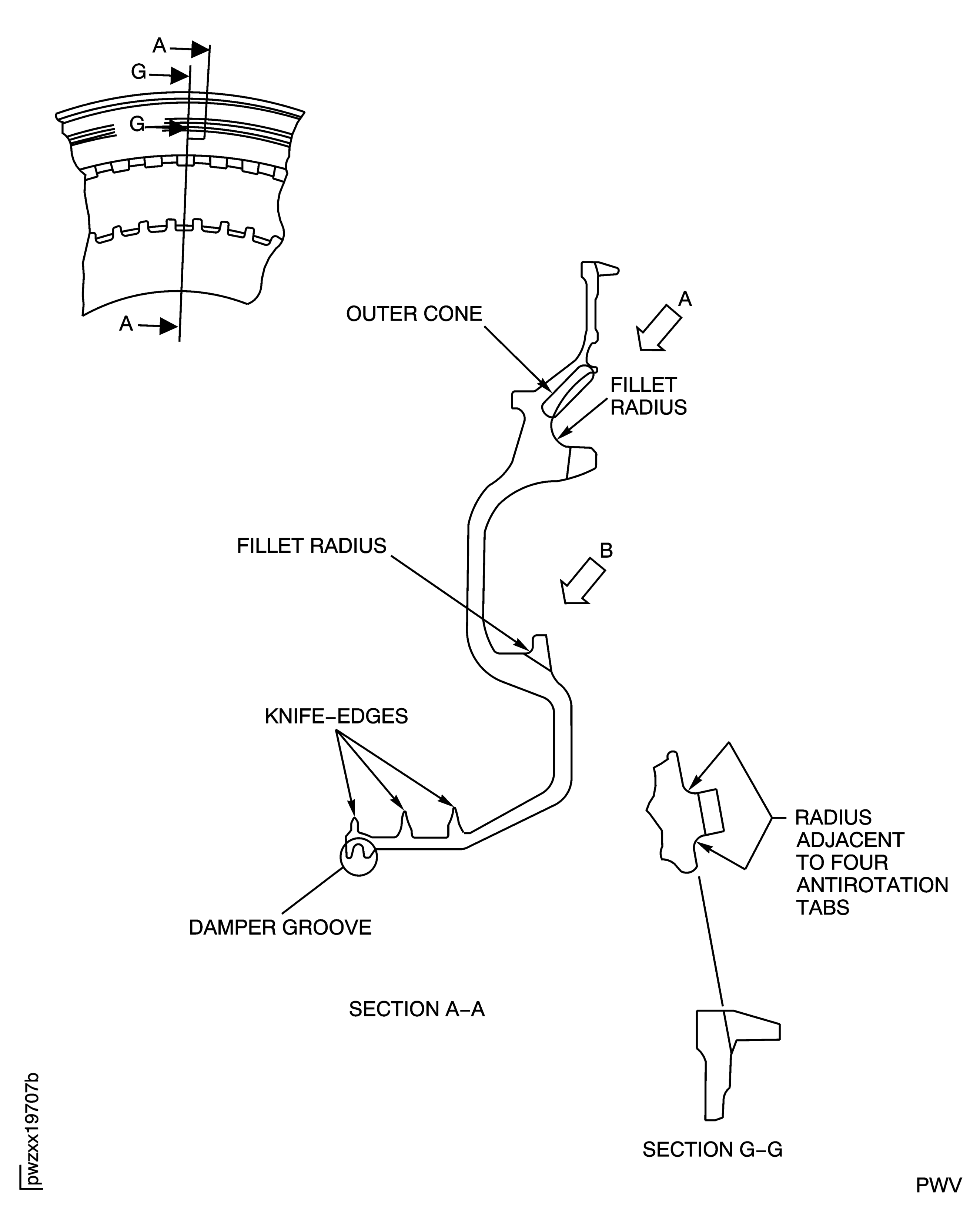 A
G
G
A

OUTER CONE

A

FILLET RADIUS

FILLET RADIUS

B

KNIFE–EDGES

DAMPER GROOVE

RADIUS ADJACENT TO FOUR ANTIROTATION TABS

SECTION A–A

SECTION G–G

pwzxx19707b

PWV