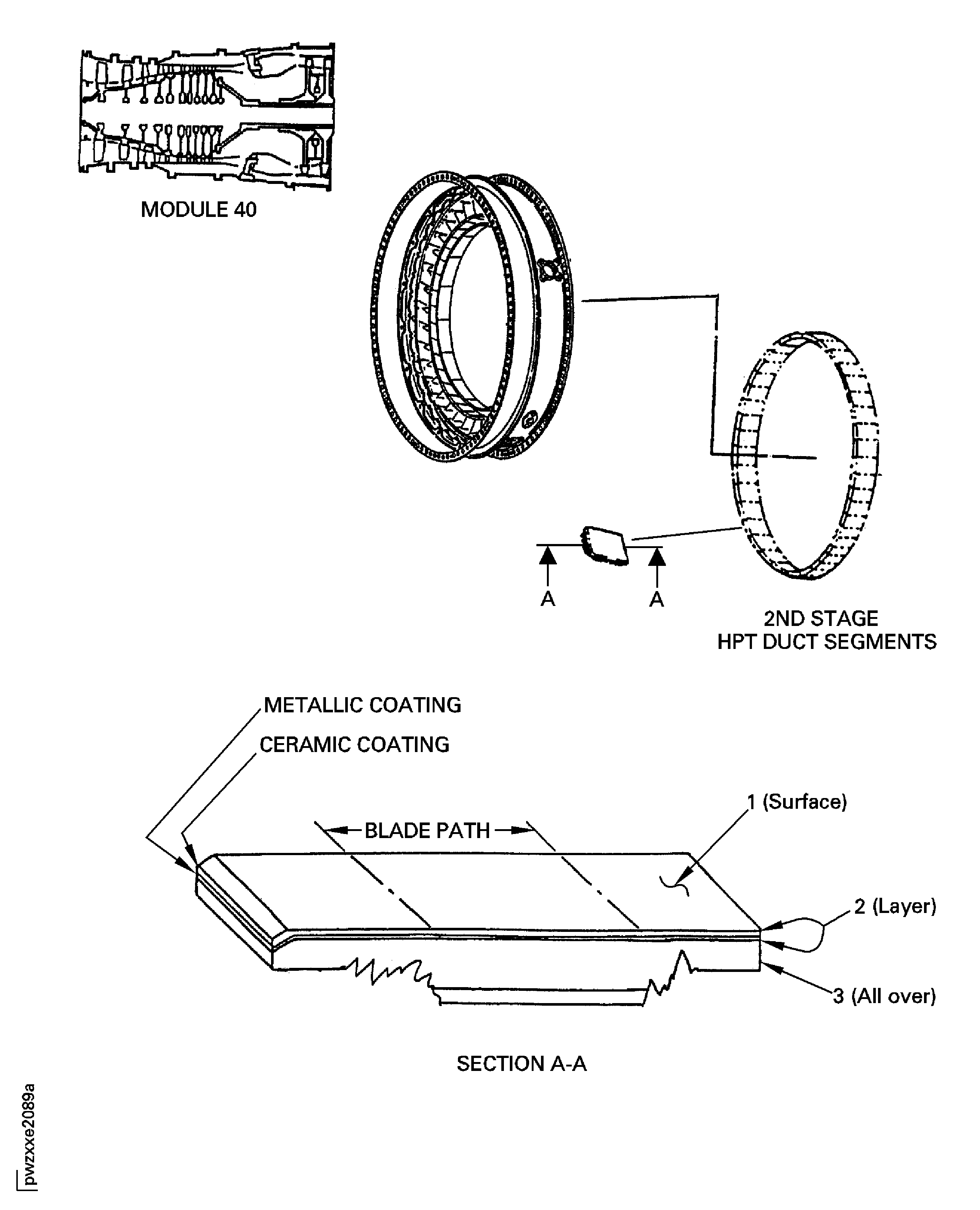 MODULE 40

A

A

2ND STAGE
HPT DUCT SEGMENTS

METALLIC COATING

CERAMIC COATING

BLADE PATH

1 (Surface)

2 (Layer)

3 (All over)

SECTION A-A

pwzxxe2089a