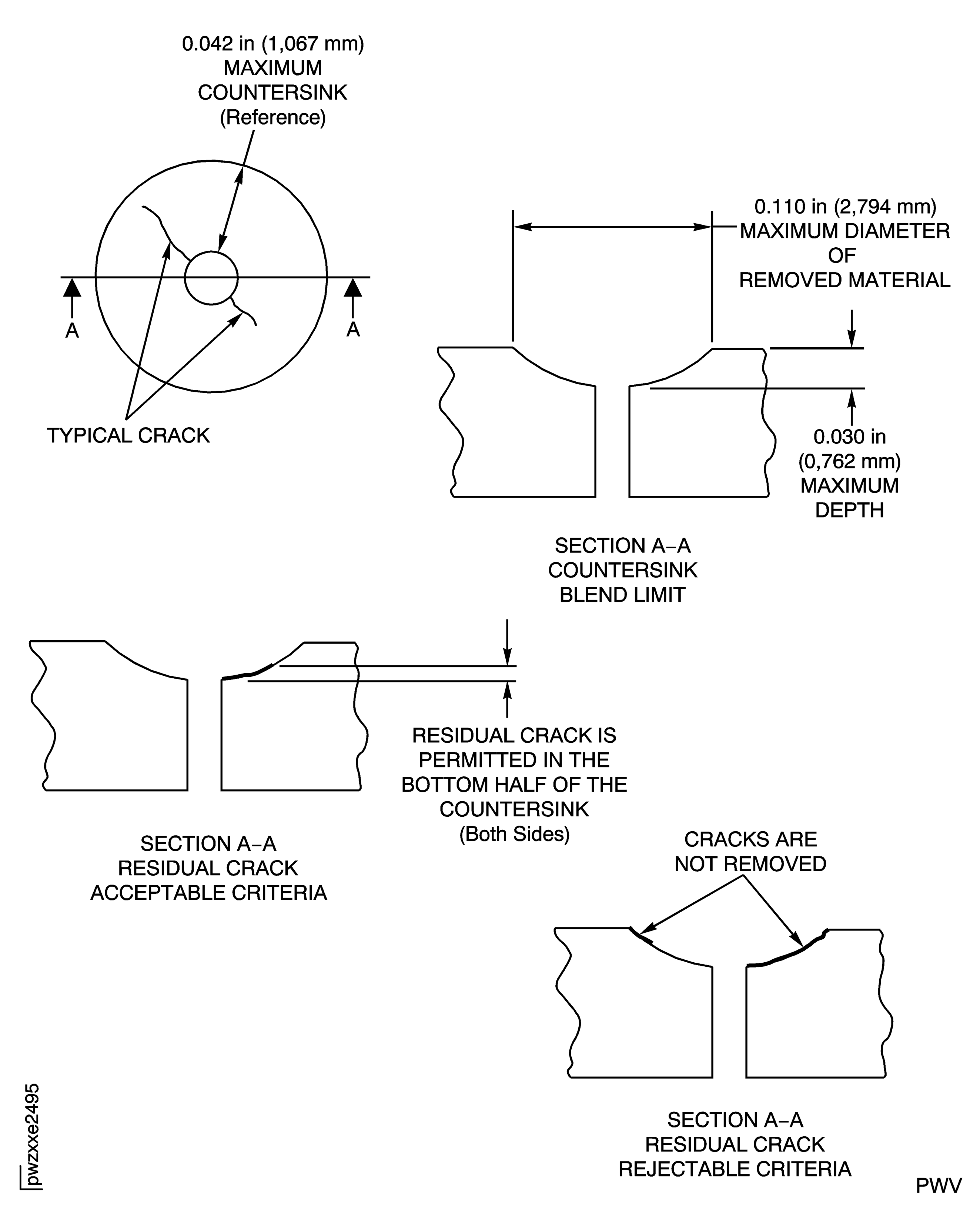 0.042 in (1,067 mm)
MAXIMUM
COUNTERSINK
(Reference)

A

A

TYPICAL CRACK

0.110 in (2,794 mm)
MAXIMUM DIAMETER
OF
REMOVED MATERIAL

0.030 in
(0,762 mm)
MAXIMUM
DEPTH

SECTION A–A
COUNTERSINK
BLEND LIMIT

RESIDUAL CRACK IS
PERMITTED IN THE
BOTTOM HALF OF THE
COUNTERSINK
(Both Sides)

SECTION A–A
RESIDUAL CRACK
ACCEPTABLE CRITERIA

CRACKS ARE
NOT REMOVED

SECTION A–A
RESIDUAL CRACK
REJECTABLE CRITERIA

pwzxxe2495

PWV