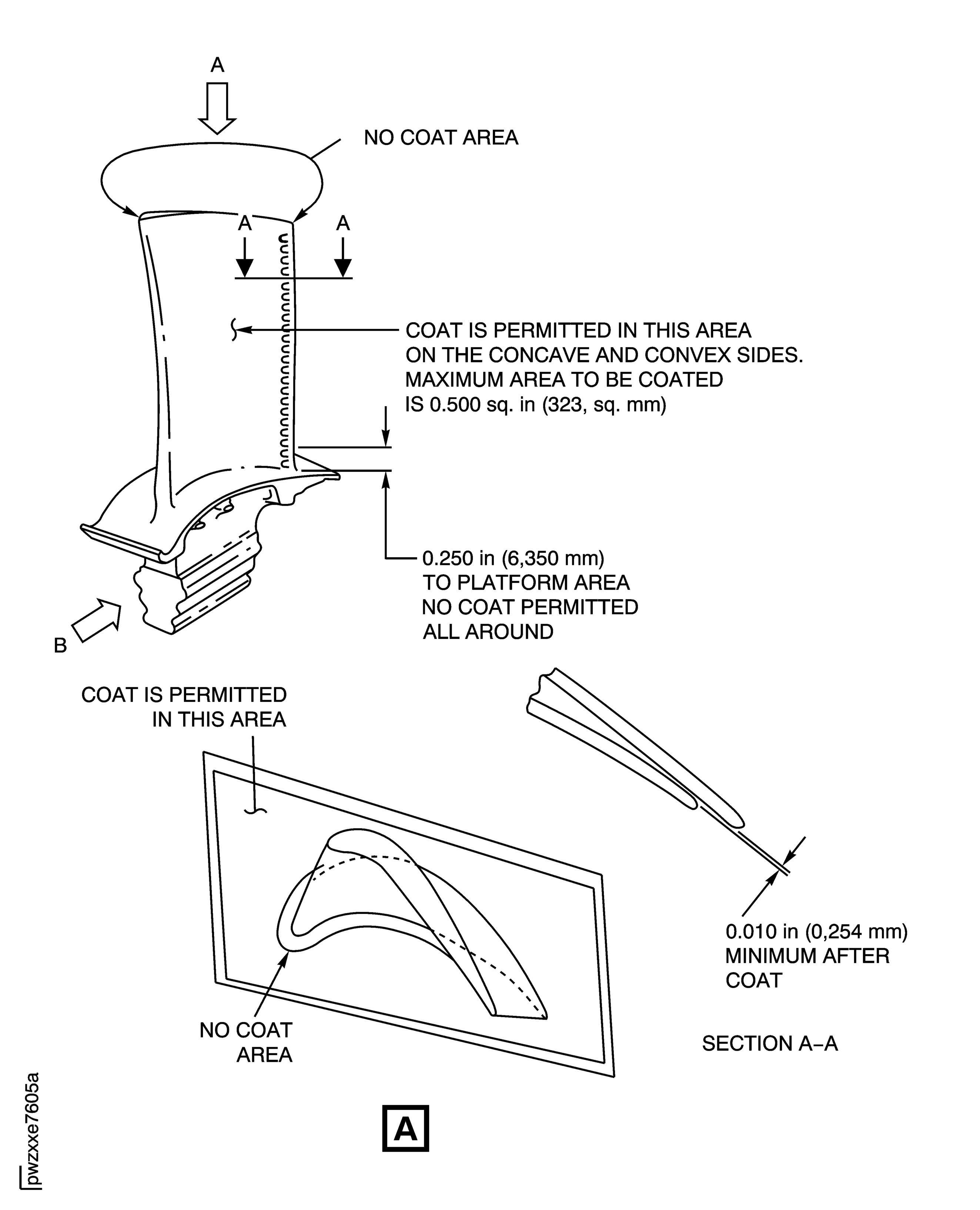 A

NO COAT AREA

A

A

COAT IS PERMITTED IN THIS AREA ON THE CONCAVE AND CONVEX SIDES. MAXIMUM AREA TO BE COATED IS 0.500 sq. in (323, sq. mm)

0.250 in (6,350 mm) TO PLATFORM AREA NO COAT PERMITTED ALL AROUND

B

COAT IS PERMITTED IN THIS AREA

NO COAT AREA

0.010 in (0,254 mm) MINIMUM AFTER COAT

SECTION A–A

A

pwzxxe7605a