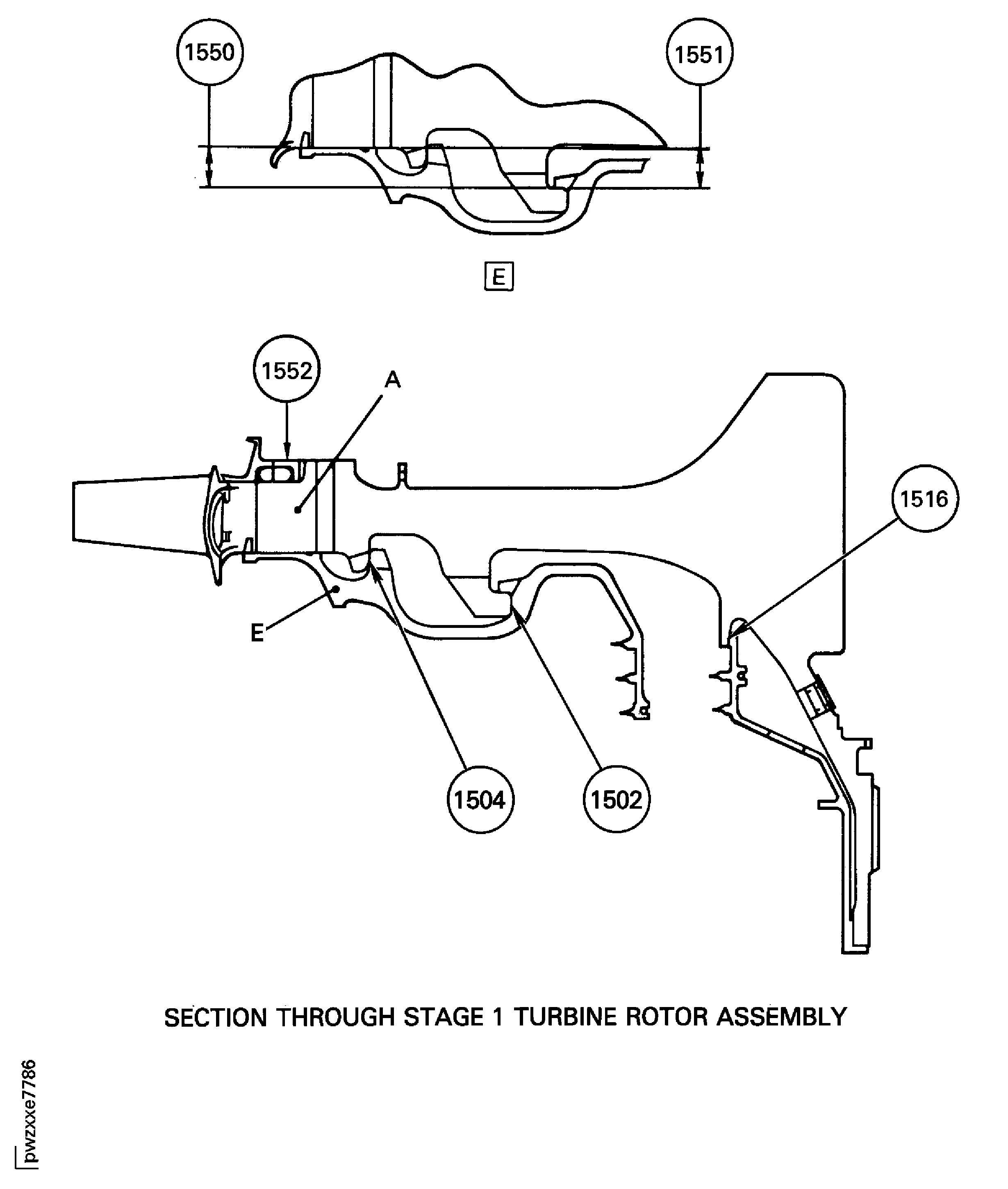 1550

1551

E

1552

A

1516

E

1504

1502

SECTION THROUGH STAGE 1 TURBINE ROTOR ASSEMBLY

pwzxxe7786