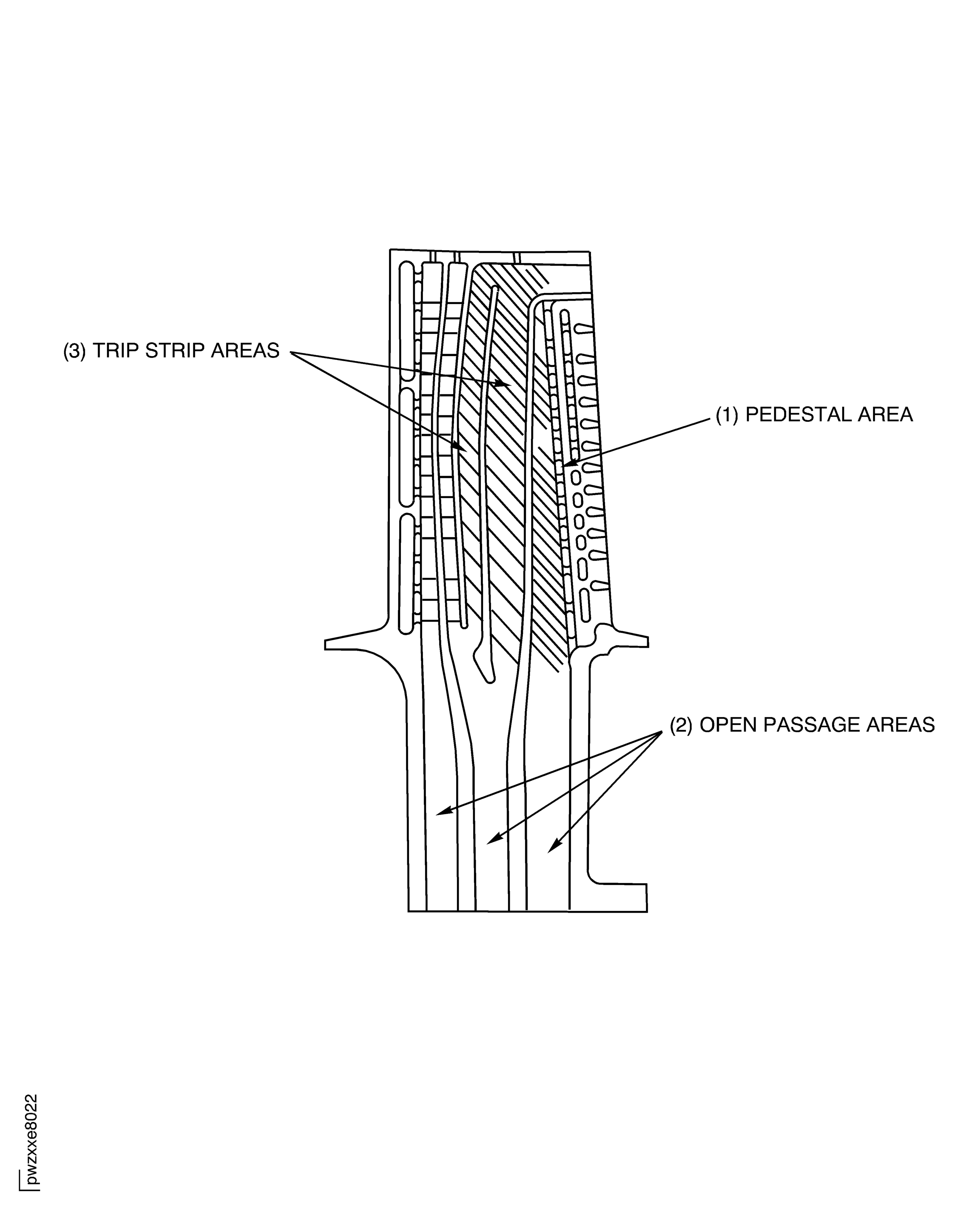 (3) TRIP STRIP AREAS

(1) PEDESTAL AREA

(2) OPEN PASSAGE AREAS

pwzxxe8022