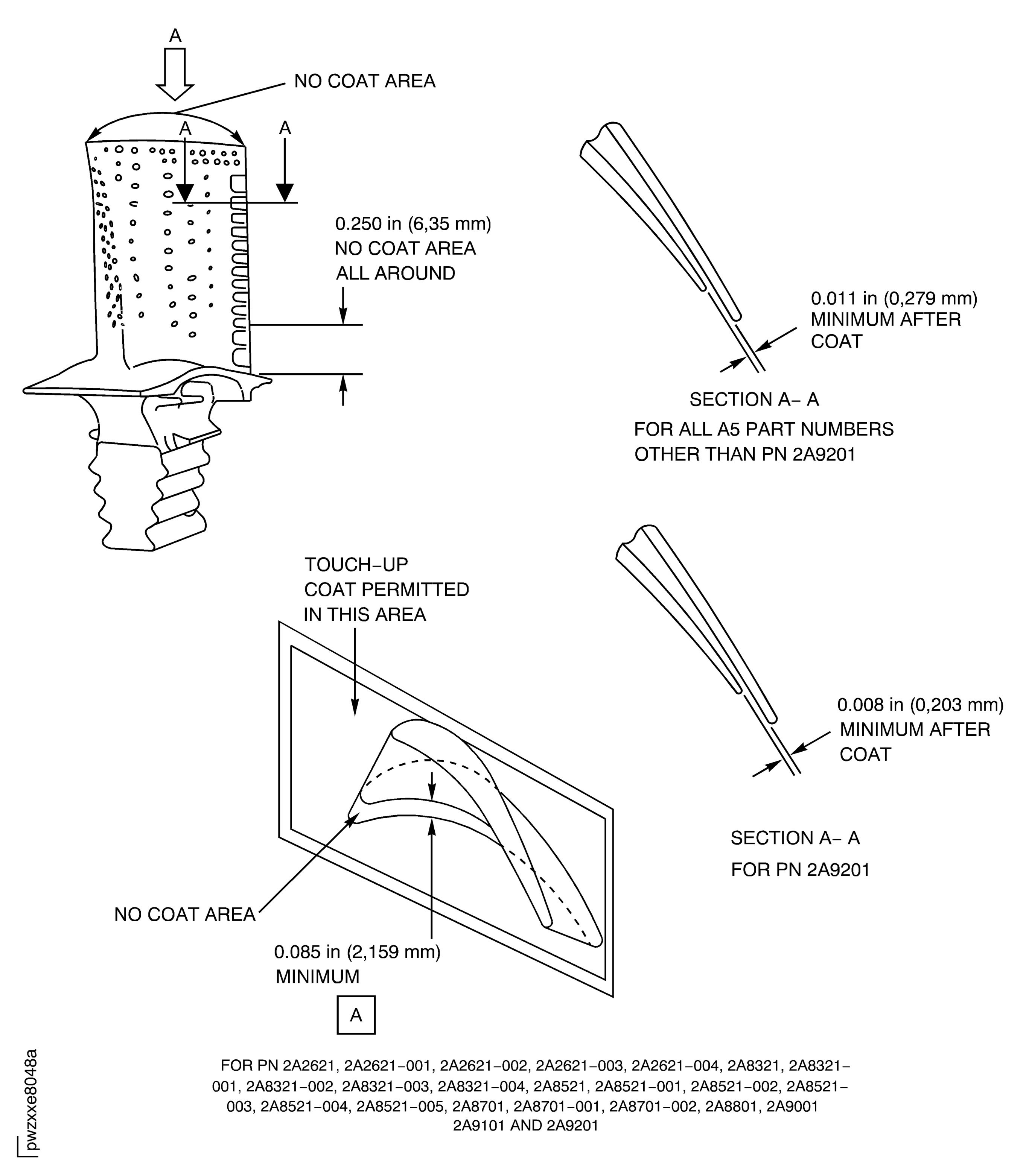 A

NO COAT AREA

A

A

0.250 in (6,35 mm) NO COAT AREA ALL AROUND

0.011 in (0,279 mm) MINIMUM AFTER COAT

SECTION A– A

FOR ALL A5 PART NUMBERS OTHER THAN PN 2A9201

TOUCH–UP COAT PERMITTED IN THIS AREA

0.008 in (0,203 mm) MINIMUM AFTER COAT

SECTION A– A

FOR PN 2A9201

NO COAT AREA

0.085 in (2,159 mm) MINIMUM

A

FOR PN 2A2621, 2A2621–001, 2A2621–002, 2A2621–003, 2A2621–004, 2A8321, 2A8321–001, 2A8321–002, 2A8321–003, 2A8321–004, 2A8521, 2A8521–001, 2A8521–002, 2A8521–003, 2A8521–004, 2A8521–005, 2A8701, 2A8701–001, 2A8701–002, 2A8801, 2A9001 2A9101 AND 2A9201

pwzxxe8048a