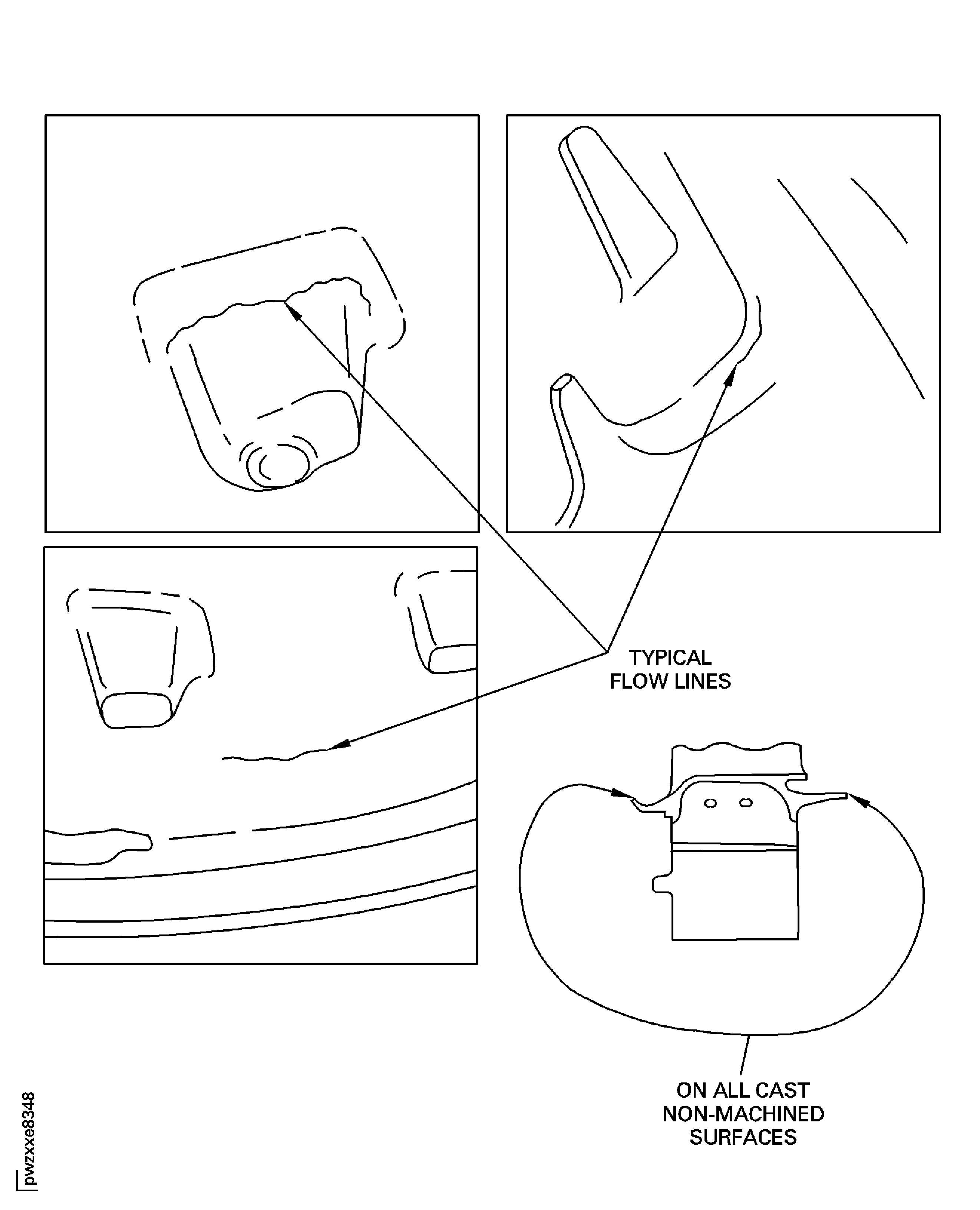 TYPICAL
FLOW LINES

ON ALL CAST
NON-MACHINED
SURFACES

pwzxxe8348