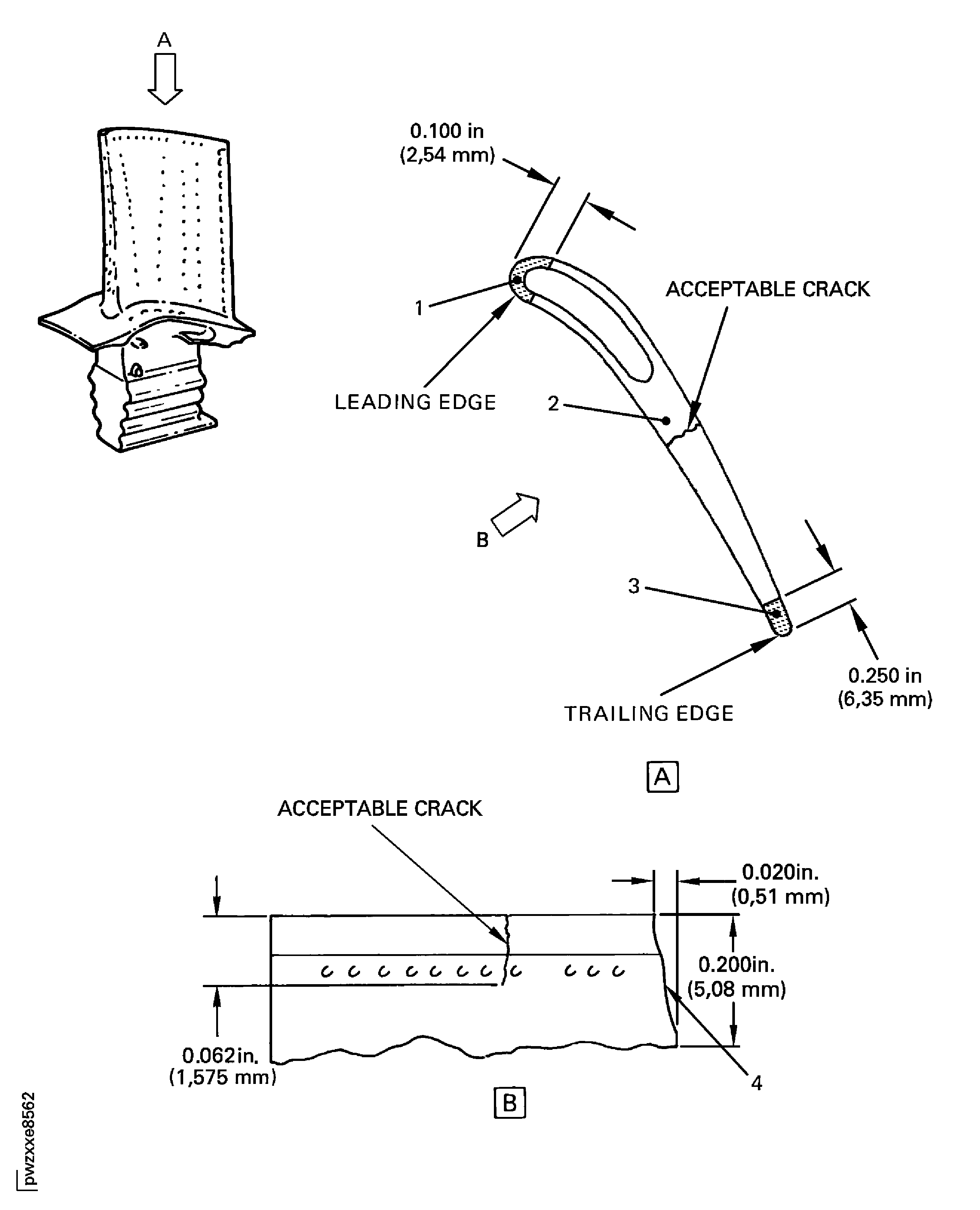 A

0.100 in
(2,54 mm)

ACCEPTABLE CRACK

1

LEADING EDGE

2

B

3

0.250 in
(6,35 mm)

TRAILING EDGE

A

ACCEPTABLE CRACK

0.020in.
(0,51 mm)

0.200in.
(5,08 mm)

0.062in.
(1,575 mm)

4

B

pwzxxe8562