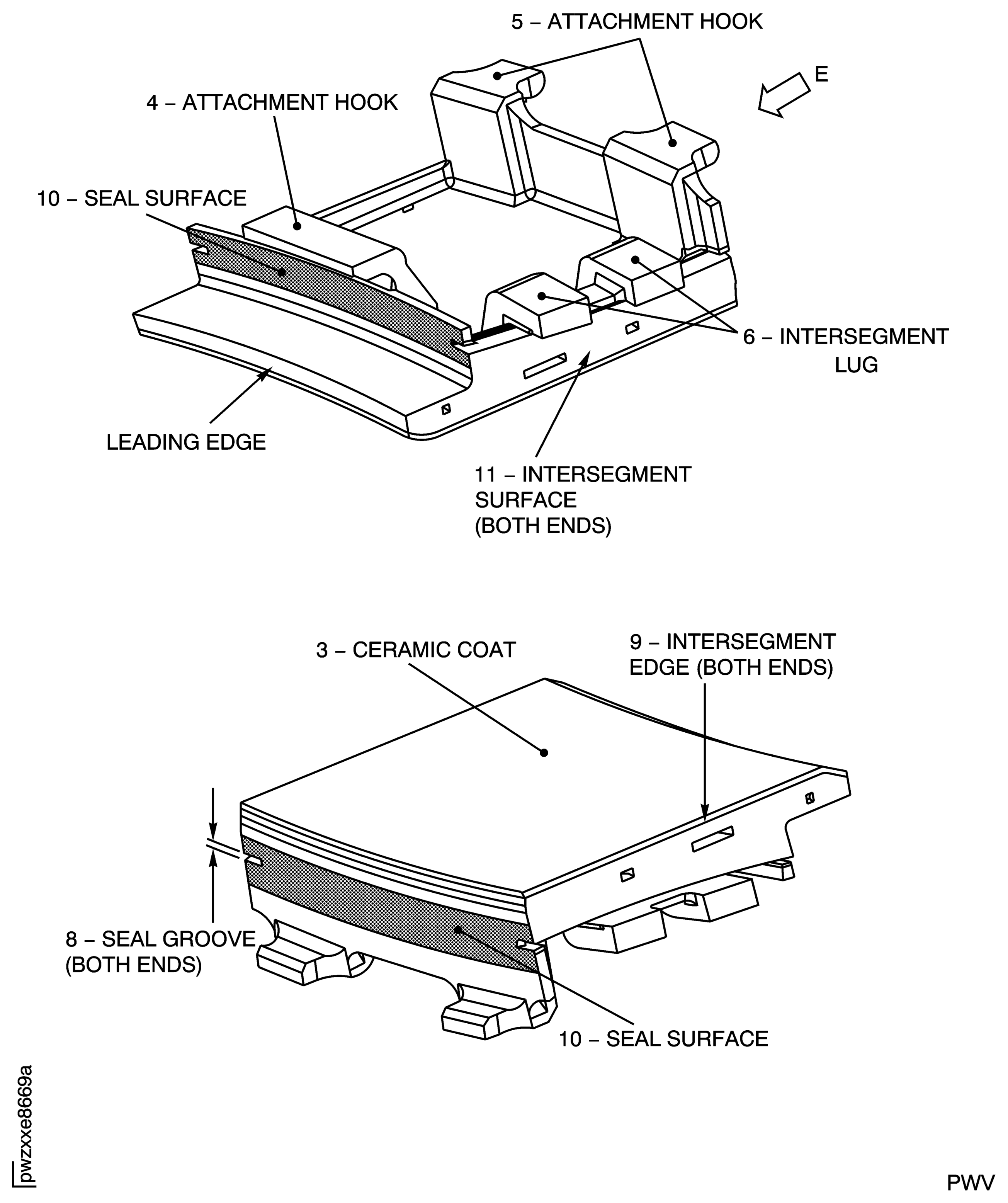 5 – ATTACHMENT HOOK

E

4 – ATTACHMENT HOOK

10 – SEAL SURFACE

6 – INTERSEGMENT LUG

LEADING EDGE

11 – INTERSEGMENT SURFACE (BOTH ENDS)

3 – CERAMIC COAT

9 – INTERSEGMENT EDGE (BOTH ENDS)

8 – SEAL GROOVE (BOTH ENDS)

10 – SEAL SURFACE

pwzxxe8669a

PWV