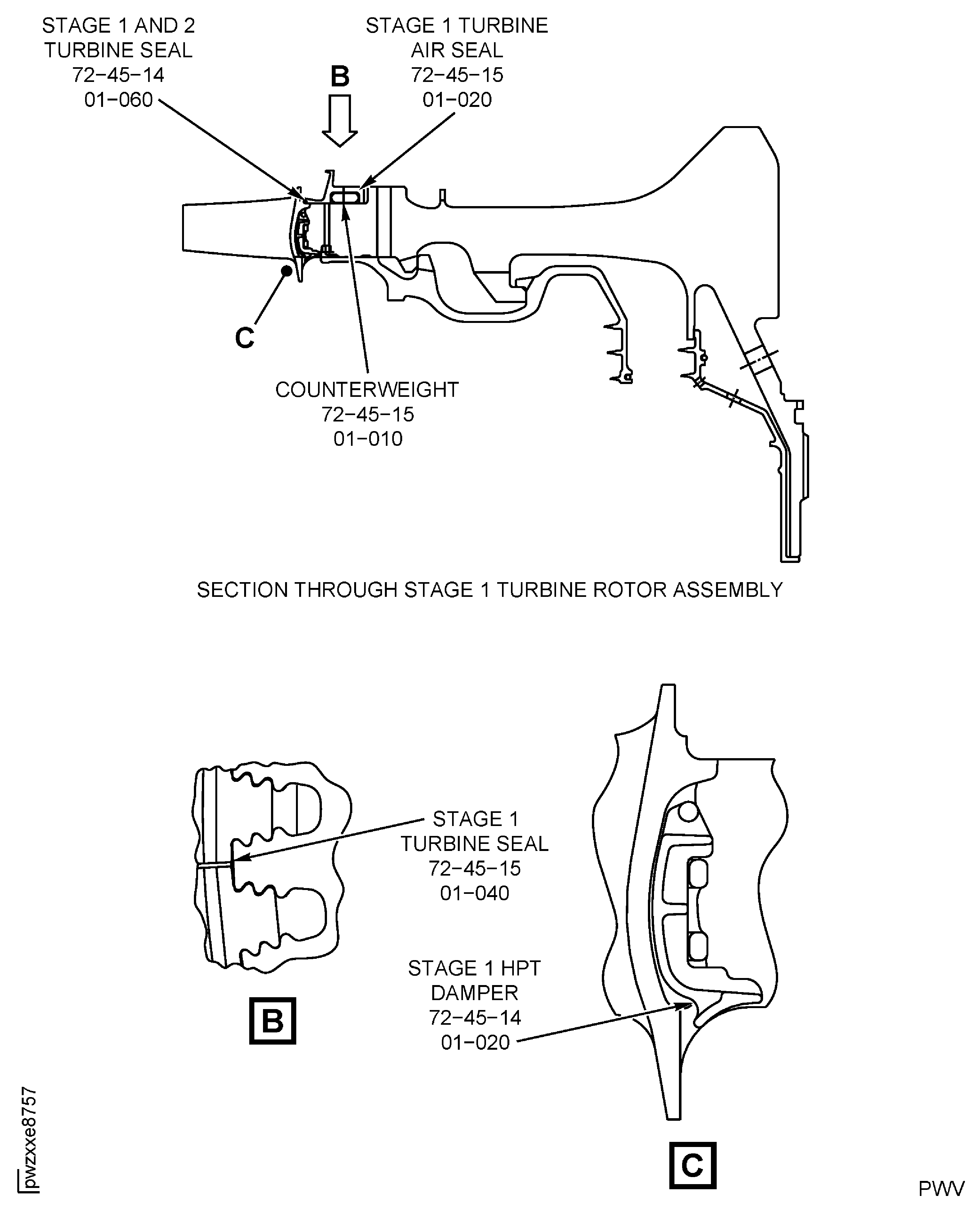 STAGE 1 AND 2 TURBINE SEAL 72−45−14 01−060

B

STAGE 1 TURBINE AIR SEAL 72−45−15 01−020

C

COUNTERWEIGHT 72−45−15 01−010

SECTION THROUGH STAGE 1 TURBINE ROTOR ASSEMBLY

STAGE 1 TURBINE SEAL 72−45−15 01−040

B

STAGE 1 HPT DAMPER 72−45−14 01−020

C

pwzxxe8757

PWV