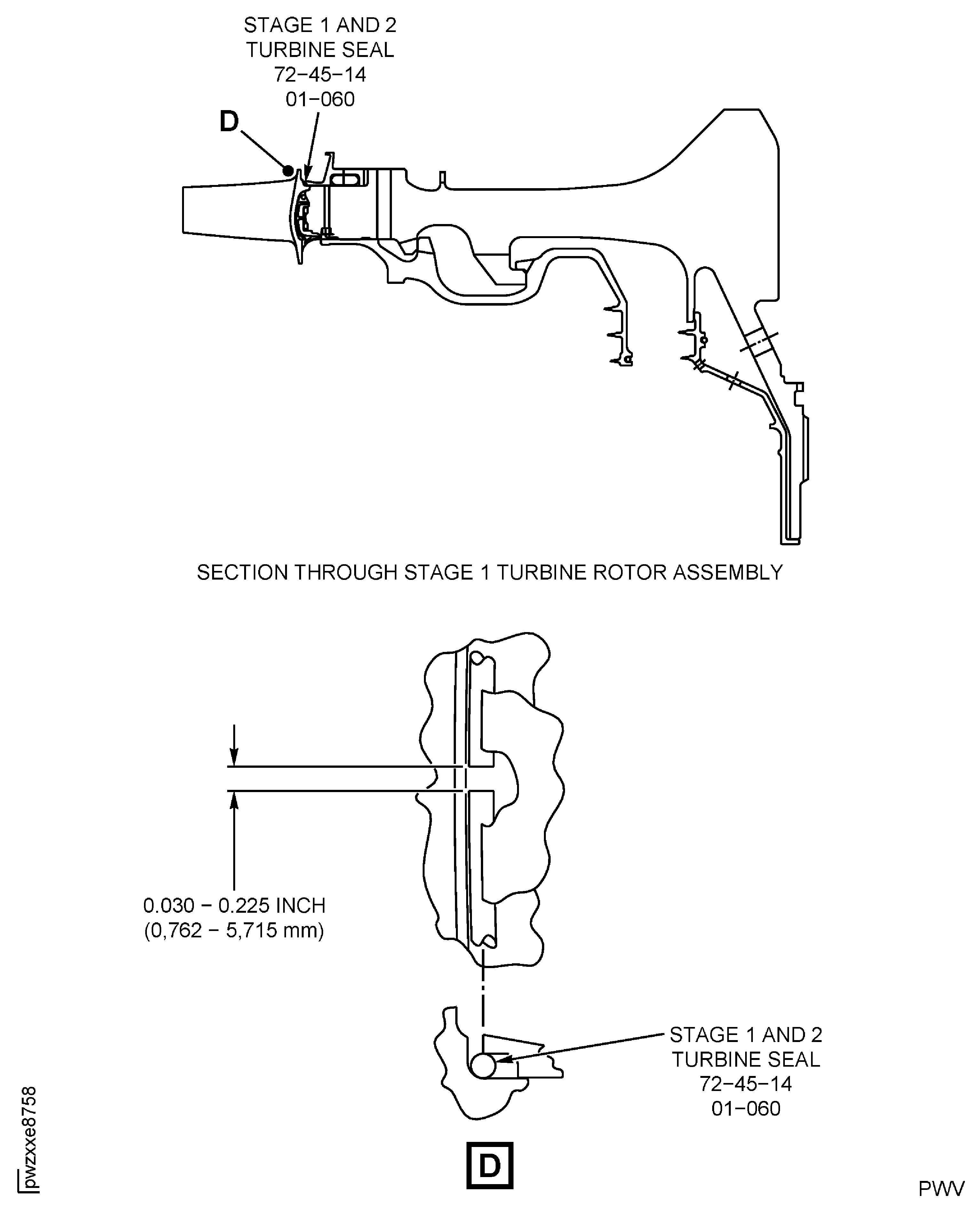 STAGE 1 AND 2
TURBINE SEAL
72−45−14
01−060

D

SECTION THROUGH STAGE 1 TURBINE ROTOR ASSEMBLY

0.030 − 0.225 INCH
(0,762 − 5,715 mm)

STAGE 1 AND 2
TURBINE SEAL
72−45−14
01−060

D

pwzxxe8758

PWV