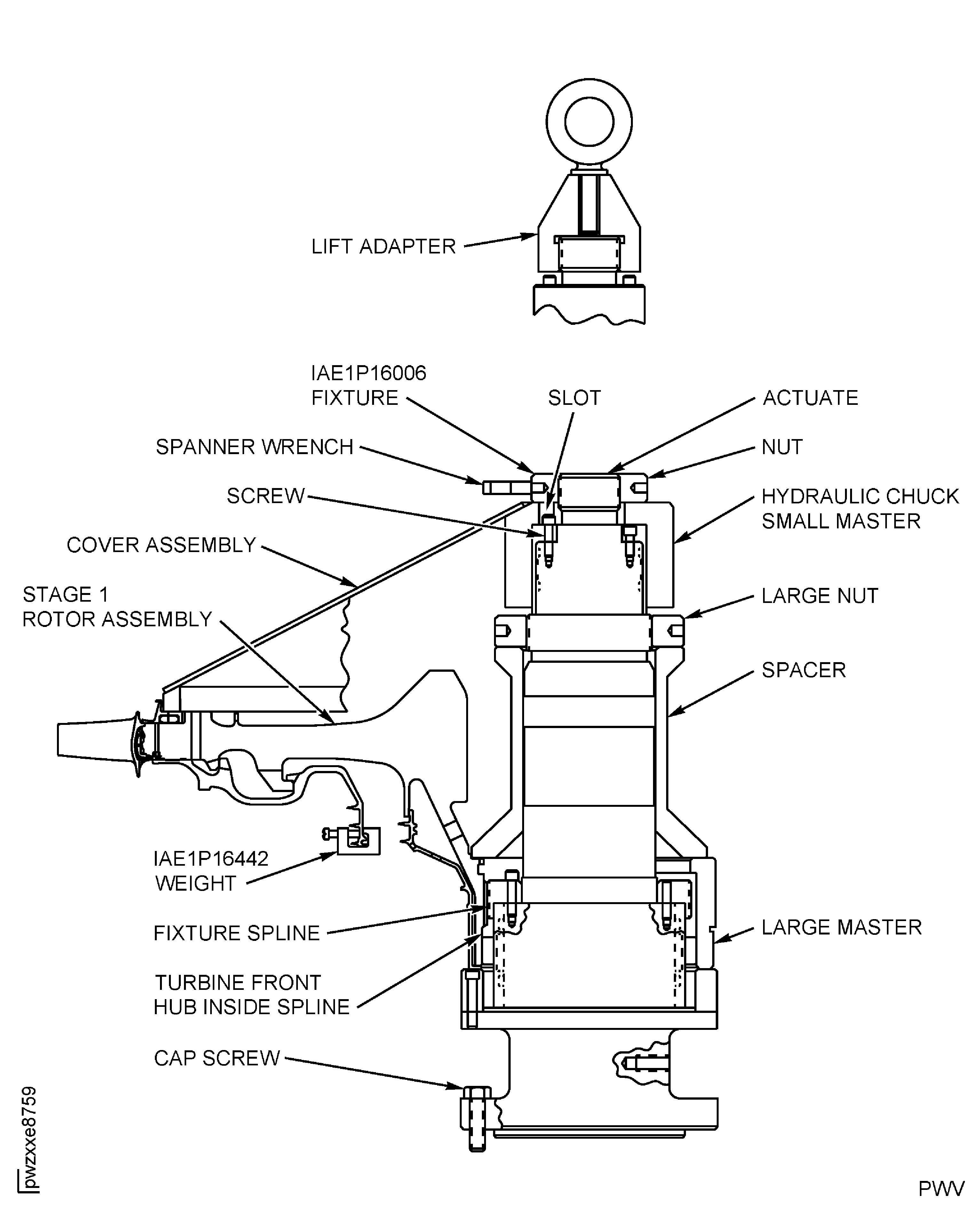 LIFT ADAPTER

IAE1P16006
FIXTURE

SLOT

ACTUATE

SPANNER WRENCH

NUT

SCREW

HYDRAULIC CHUCK
SMALL MASTER

COVER ASSEMBLY

STAGE 1
ROTOR ASSEMBLY

LARGE NUT

SPACER

IAE1P16442
WEIGHT

FIXTURE SPLINE

LARGE MASTER

TURBINE FRONT
HUB INSIDE SPLINE

CAP SCREW

pwzxxe8759

PWV