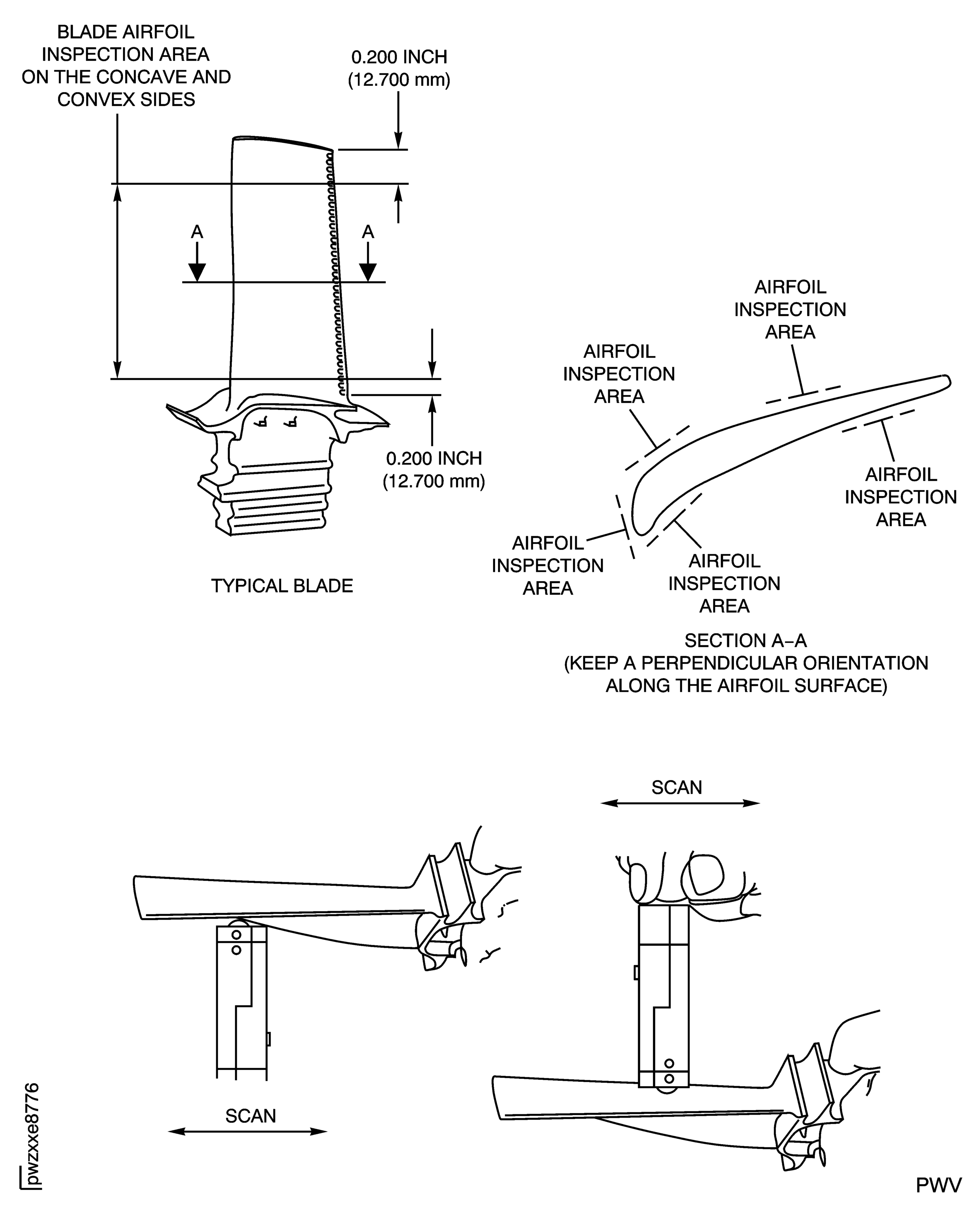 BLADE AIRFOIL INSPECTION AREA ON THE CONCAVE AND CONVEX SIDES

0.200 INCH (12.700 mm)

A

A

0.200 INCH (12.700 mm)

TYPICAL BLADE

AIRFOIL INSPECTION AREA

AIRFOIL INSPECTION AREA

AIRFOIL INSPECTION AREA

AIRFOIL INSPECTION AREA

AIRFOIL INSPECTION AREA

SECTION A–A
(KEEP A PERPENDICULAR ORIENTATION ALONG THE AIRFOIL SURFACE)

SCAN

SCAN

pwzxxe8776

PWV