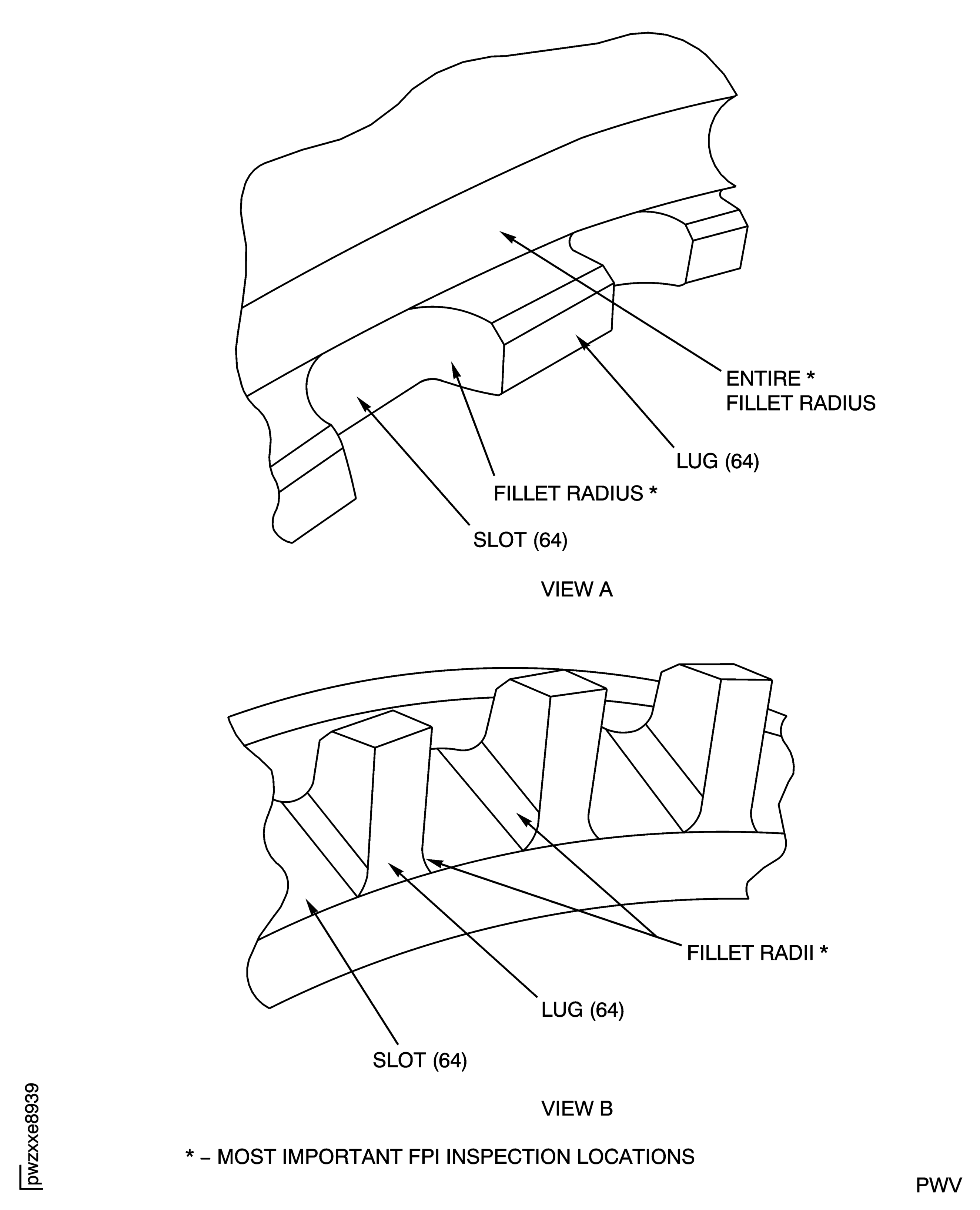 ENTIRE *
FILLET RADIUS

LUG (64)

FILLET RADIUS *

SLOT (64)

VIEW A

FILLET RADII *

LUG (64)

SLOT (64)

VIEW B

* – MOST IMPORTANT FPI INSPECTION LOCATIONS

pwzxxe8939

PWV