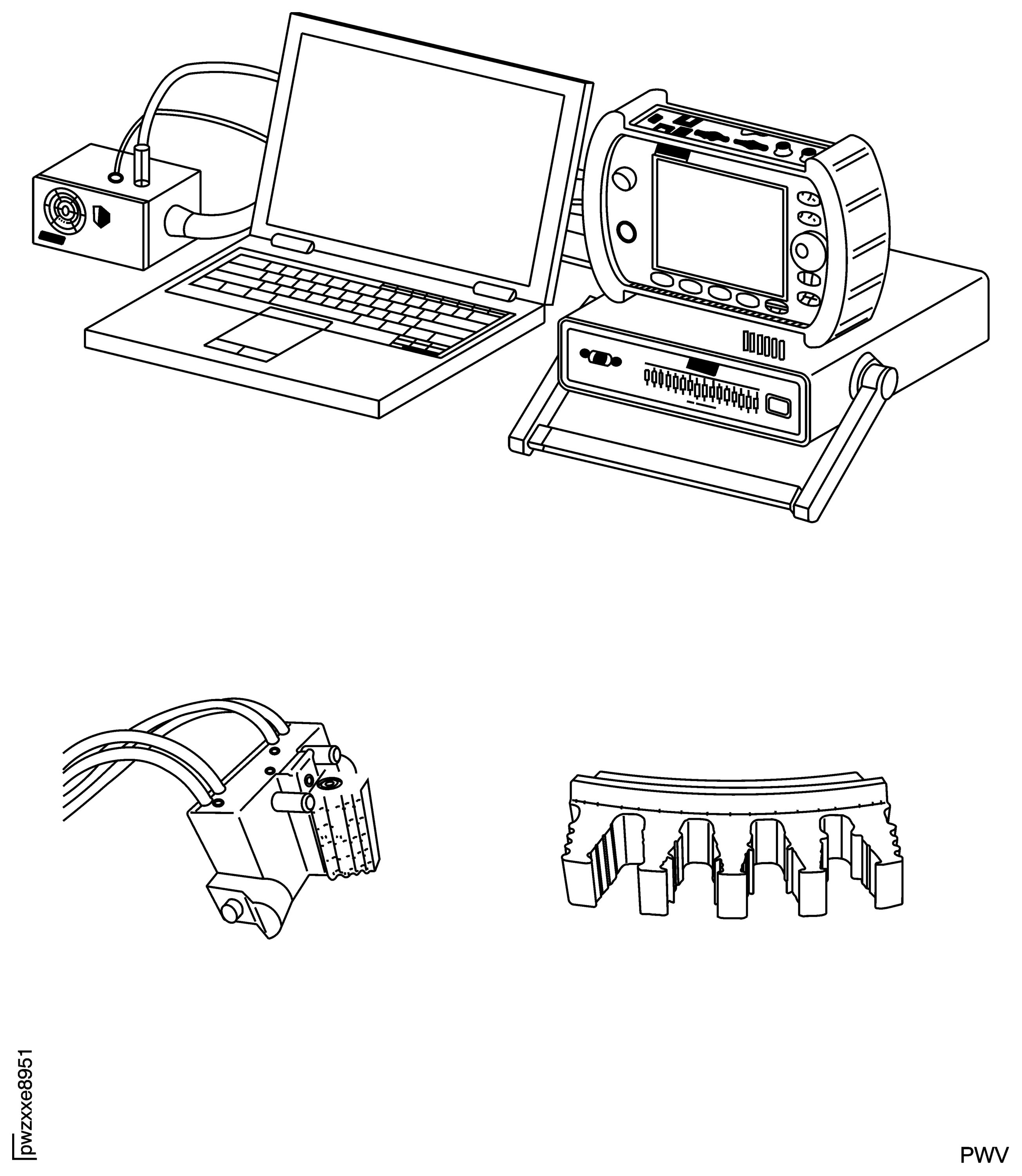 pwzxxe8951

PWV