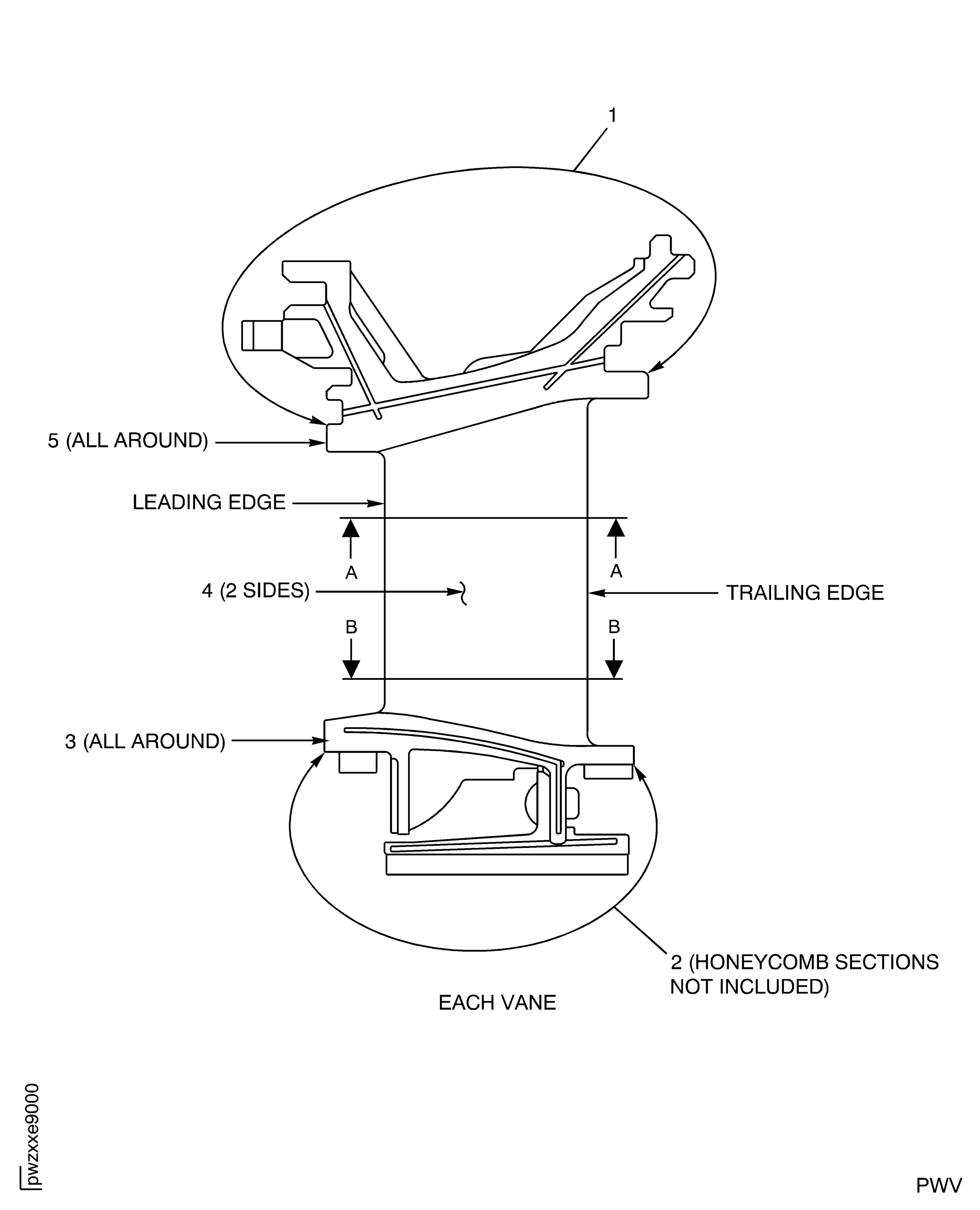 1

5 (ALL AROUND)

LEADING EDGE

A

A

4 (2 SIDES)

TRAILING EDGE

B

B

3 (ALL AROUND)

2 (HONEYCOMB SECTIONS NOT INCLUDED)

EACH VANE

pwzxxe9000

PWV