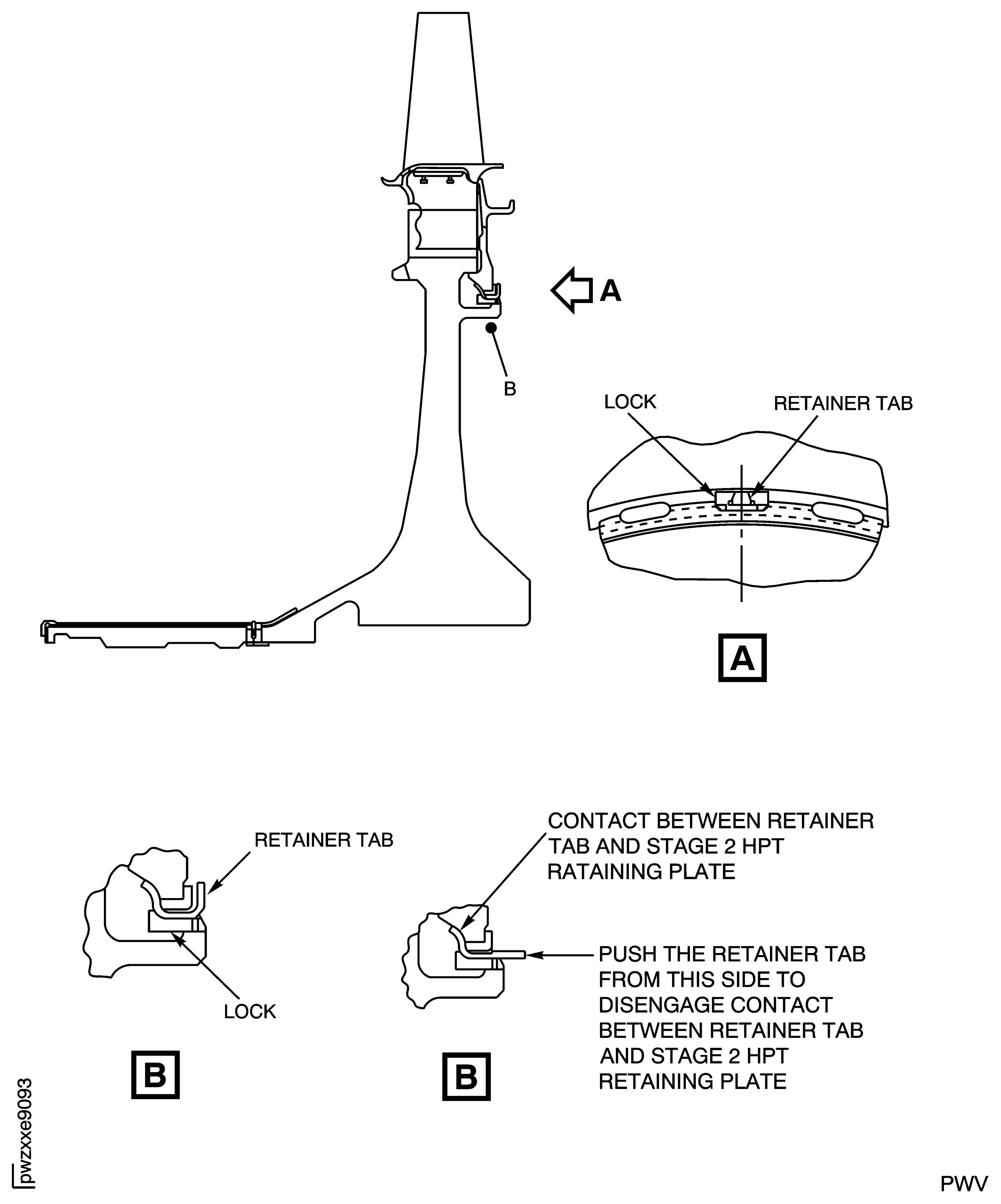 A

B

LOCK

RETAINER TAB

A

RETAINER TAB

LOCK

B

CONTACT BETWEEN RETAINER TAB AND STAGE 2 HPT RATAINING PLATE

PUSH THE RETAINER TAB FROM THIS SIDE TO DISENGAGE CONTACT BETWEEN RETAINER TAB AND STAGE 2 HPT RETAINING PLATE

B

pwzxxe9093

PWV