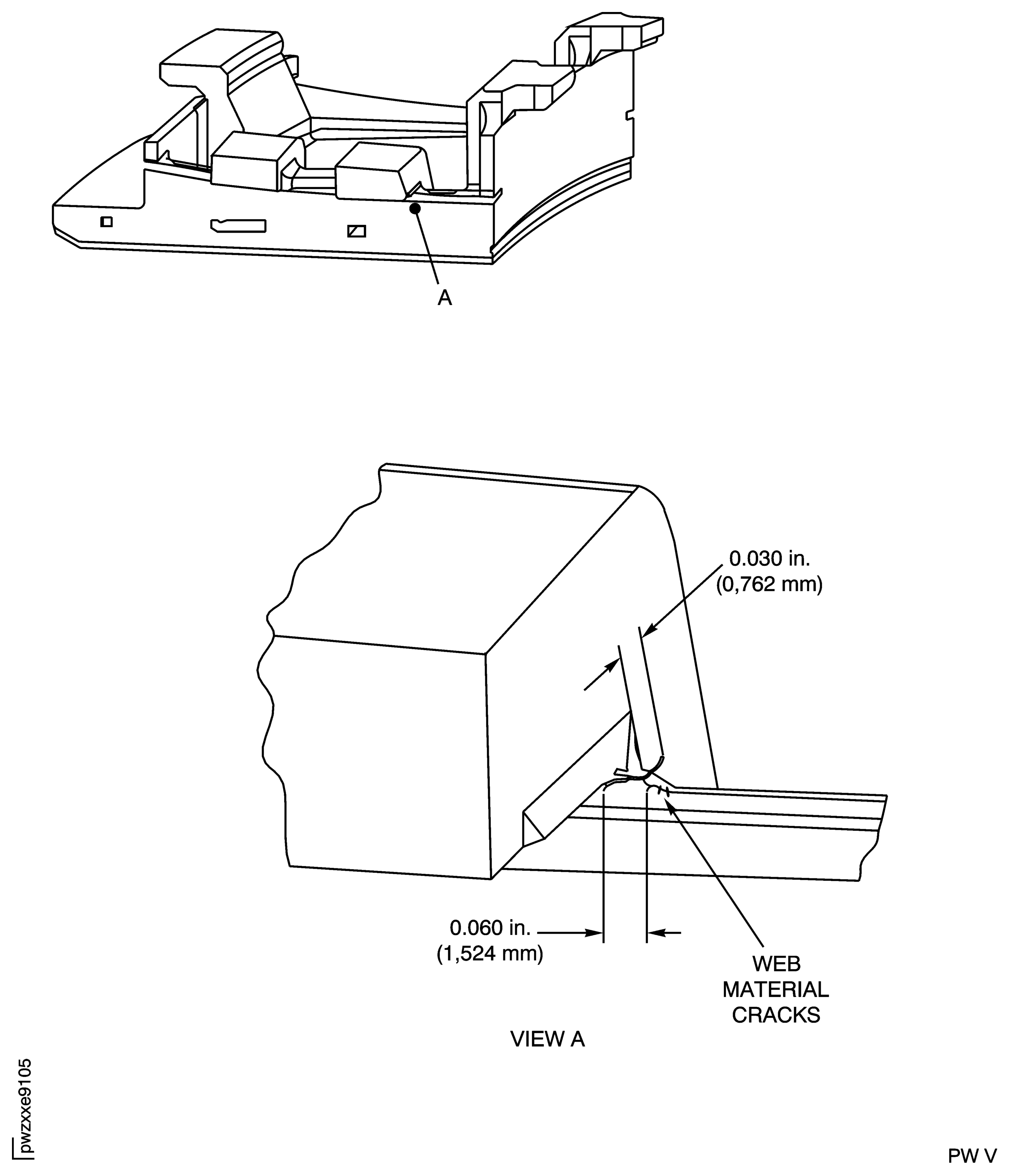 A

0.030 in.
(0,762 mm)

0.060 in.
(1,524 mm)

WEB
MATERIAL
CRACKS

VIEW A

pwzxxe9105

PW V