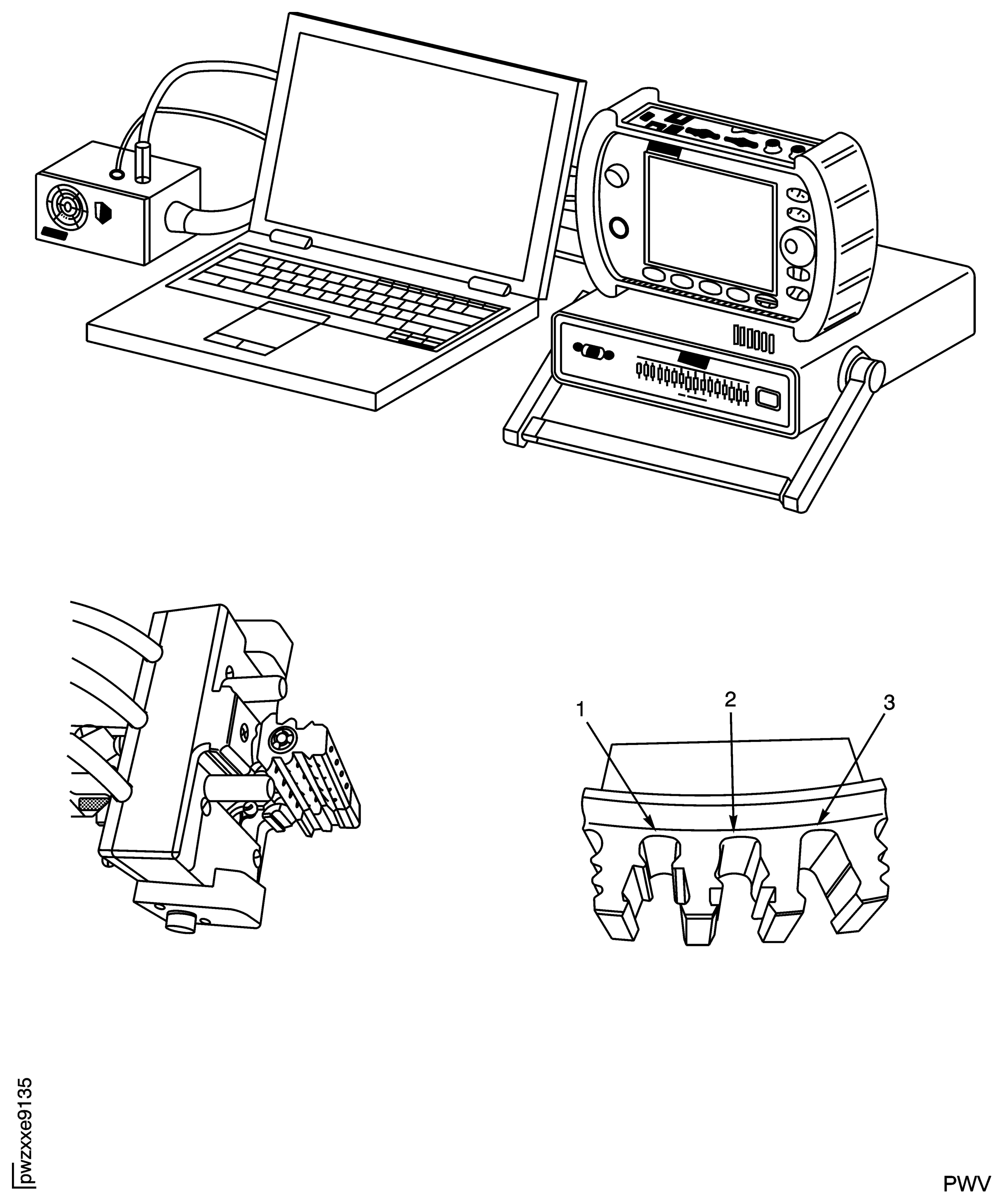 1
2
3

pwzxxe9135

PWV