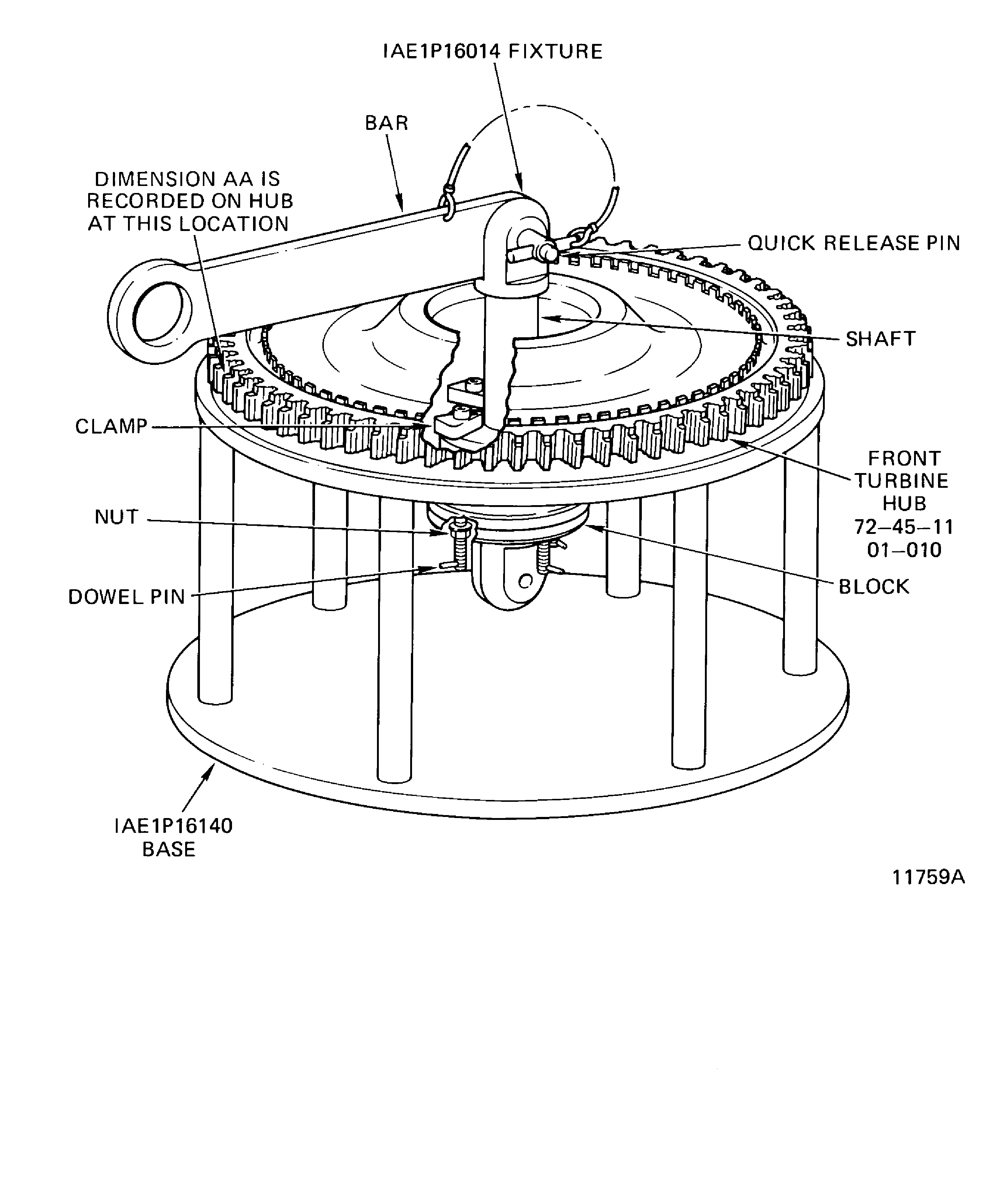 IAE1P16014 FIXTURE

BAR

DIMENSION AA IS RECORDED ON HUB AT THIS LOCATION

QUICK RELEASE PIN

SHAFT

CLAMP

FRONT TURBINE HUB 72–45–11 01–010

NUT

DOWEL PIN

BLOCK

IAE1P16140 BASE

11759A