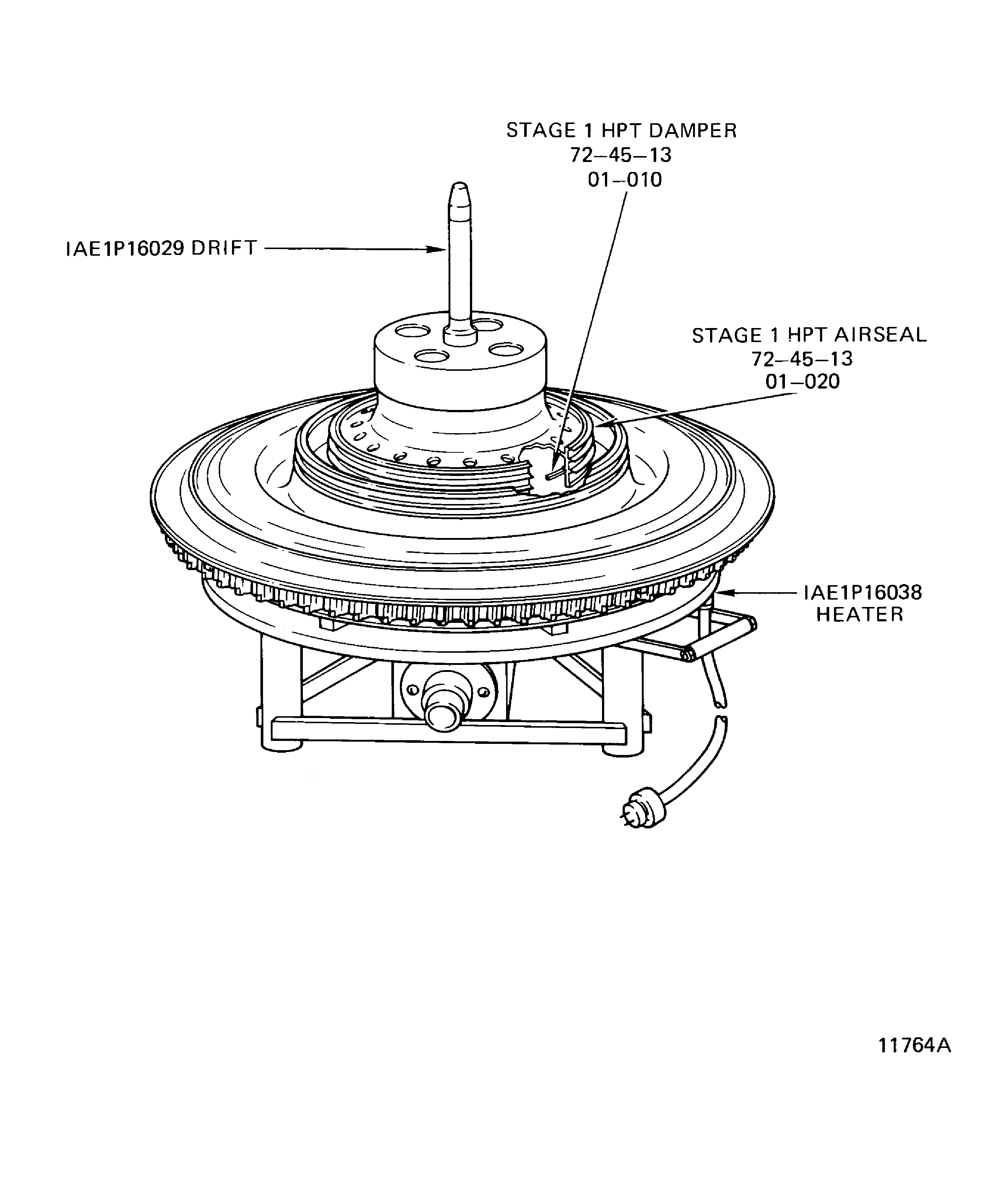 STAGE 1 HPT DAMPER
72–45–13
01–010

IAE1P16029 DRIFT

STAGE 1 HPT AIRSEAL
72–45–13
01–020

IAE1P16038
HEATER

11764A