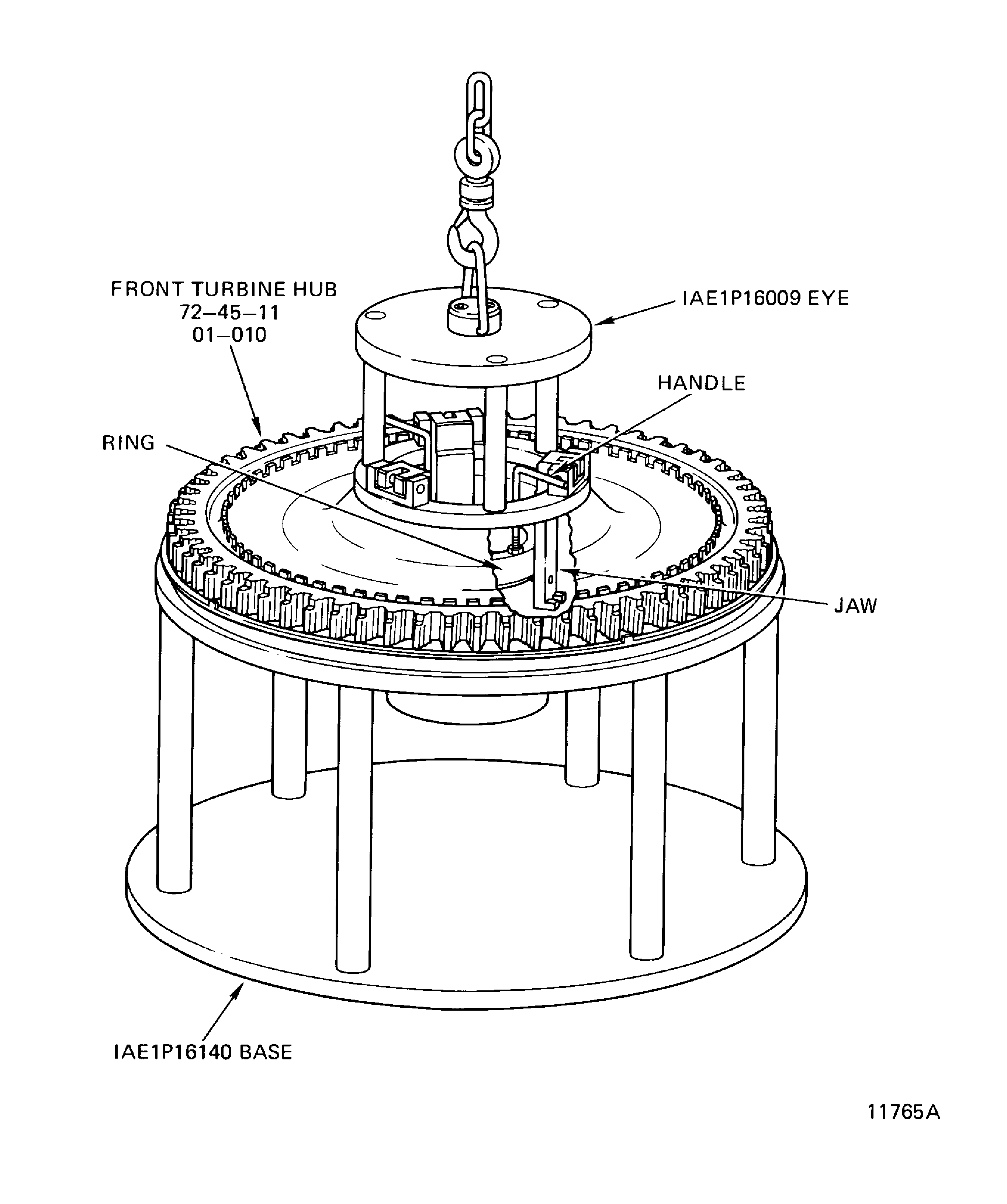 FRONT TURBINE HUB
72–45–11
01–010

IAE1P16009 EYE

HANDLE

RING

JAW

IAE1P16140 BASE

11765A