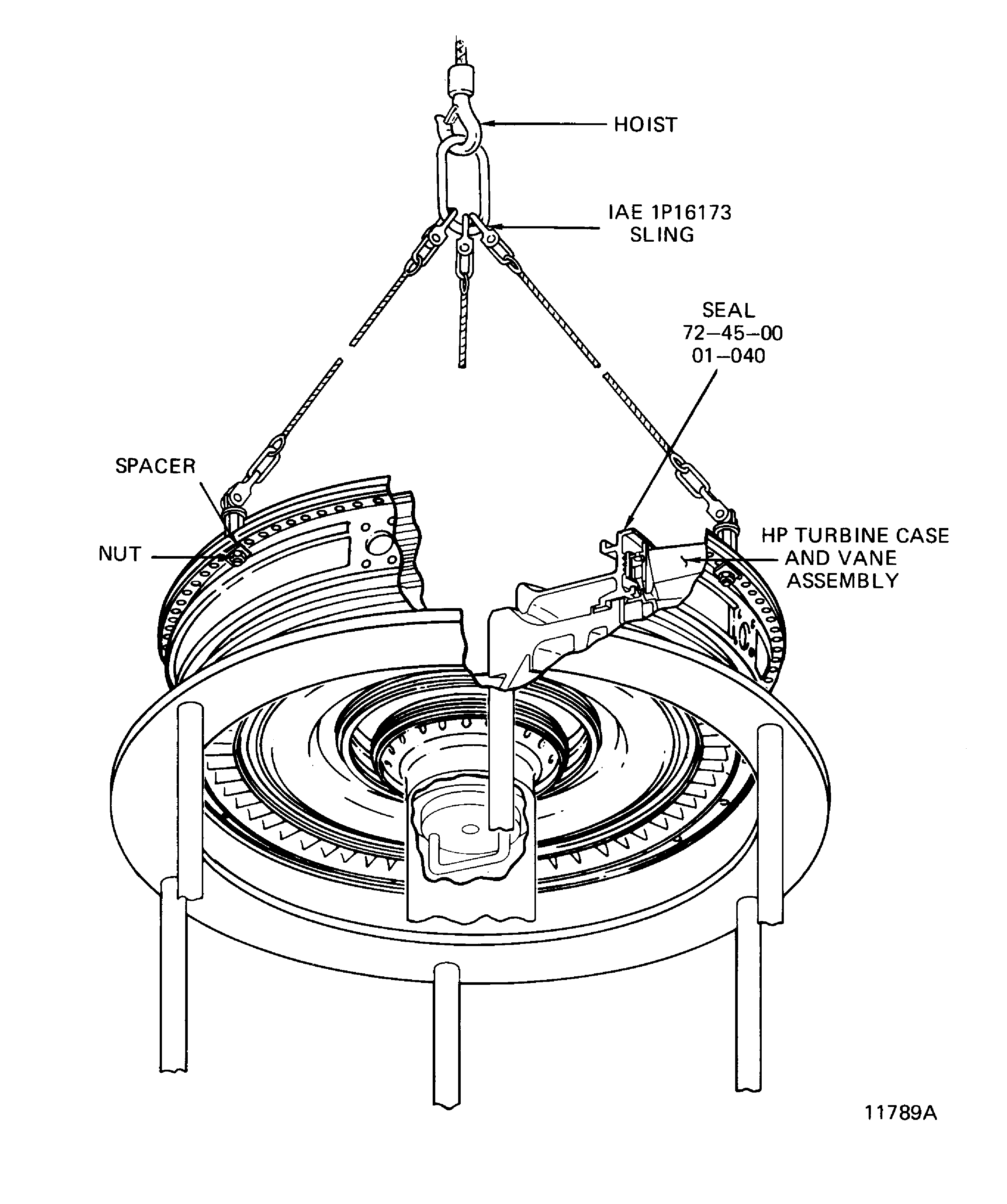 HOIST

IAE 1P16173
SLING

SEAL
72–45–00
01–040

SPACER

NUT

HP TURBINE CASE
AND VANE
ASSEMBLY

11789A