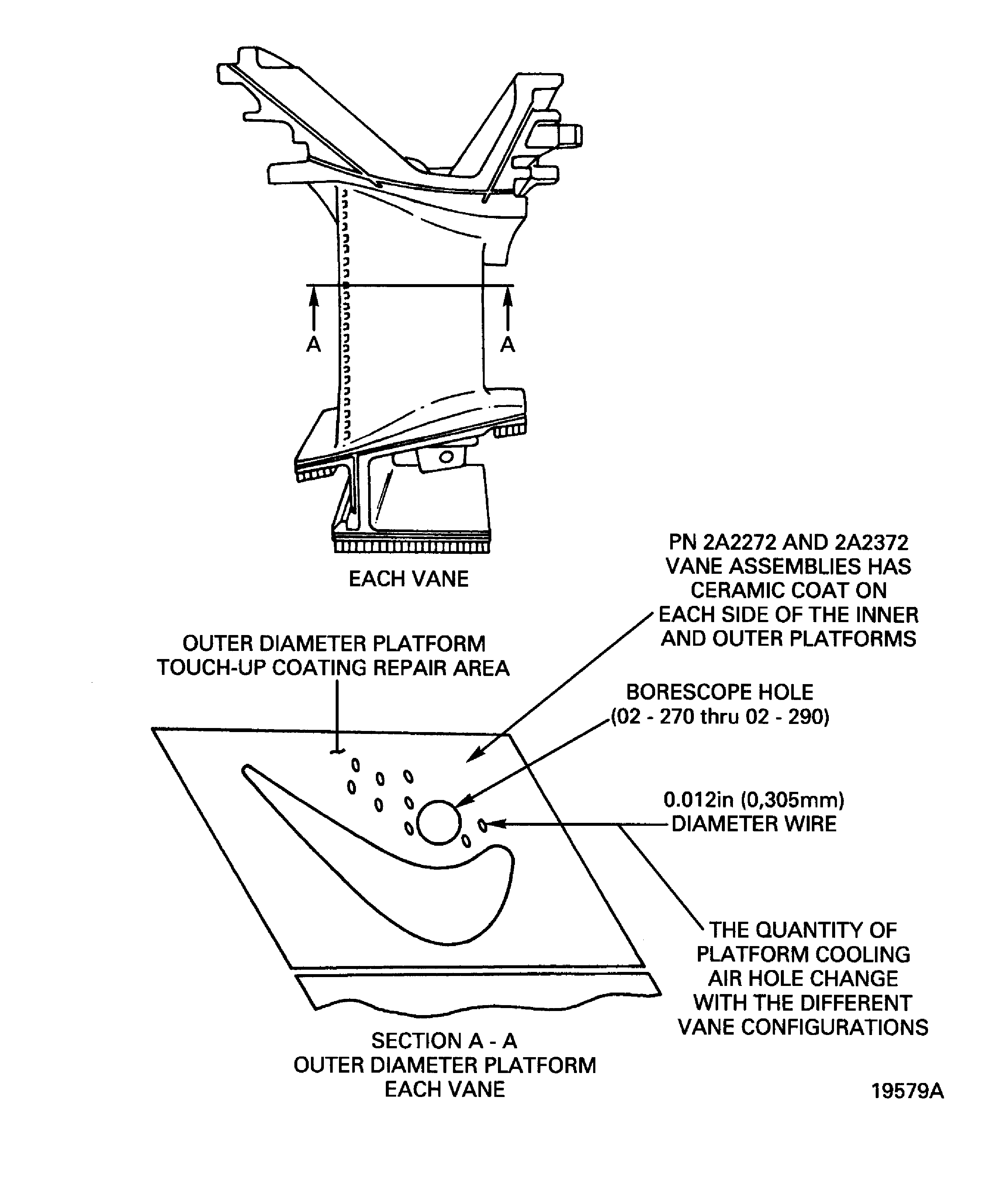 A

A

EACH VANE

PN 2A2272 AND 2A2372 VANE ASSEMBLIES HAS CERAMIC COAT ON EACH SIDE OF THE INNER AND OUTER PLATFORMS

OUTER DIAMETER PLATFORM TOUCH-UP COATING REPAIR AREA

BORESCOPE HOLE (02 - 270 thru 02 - 290)

0.012in (0,305mm) DIAMETER WIRE

THE QUANTITY OF PLATFORM COOLING AIR HOLE CHANGE WITH THE DIFFERENT VANE CONFIGURATIONS

SECTION A - A
OUTER DIAMETER PLATFORM
EACH VANE

19579A