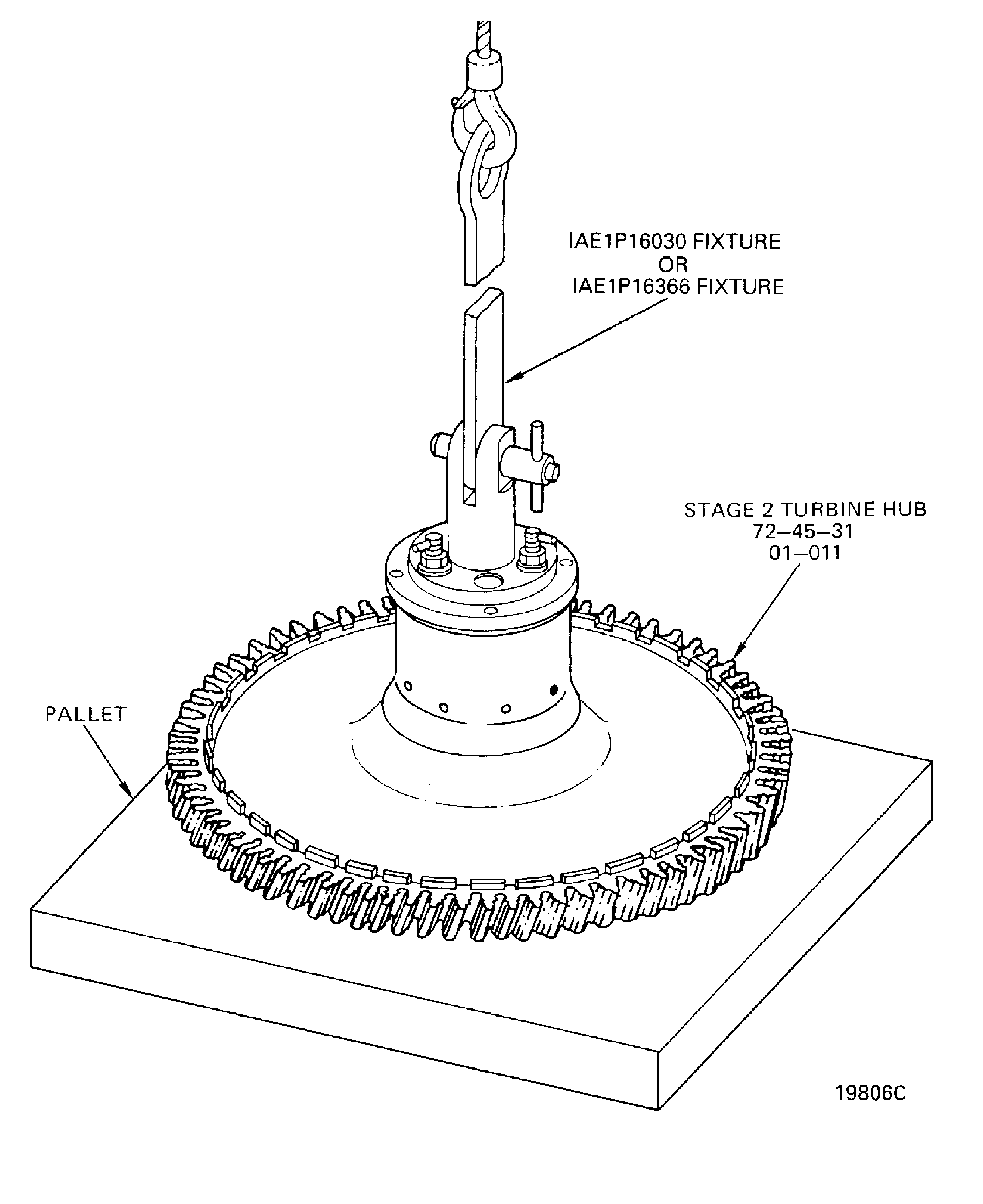 IAE1P16030 FIXTURE
OR
IAE1P16366 FIXTURE

STAGE 2 TURBINE HUB
72–45–31
01–011

PALLET

19806C