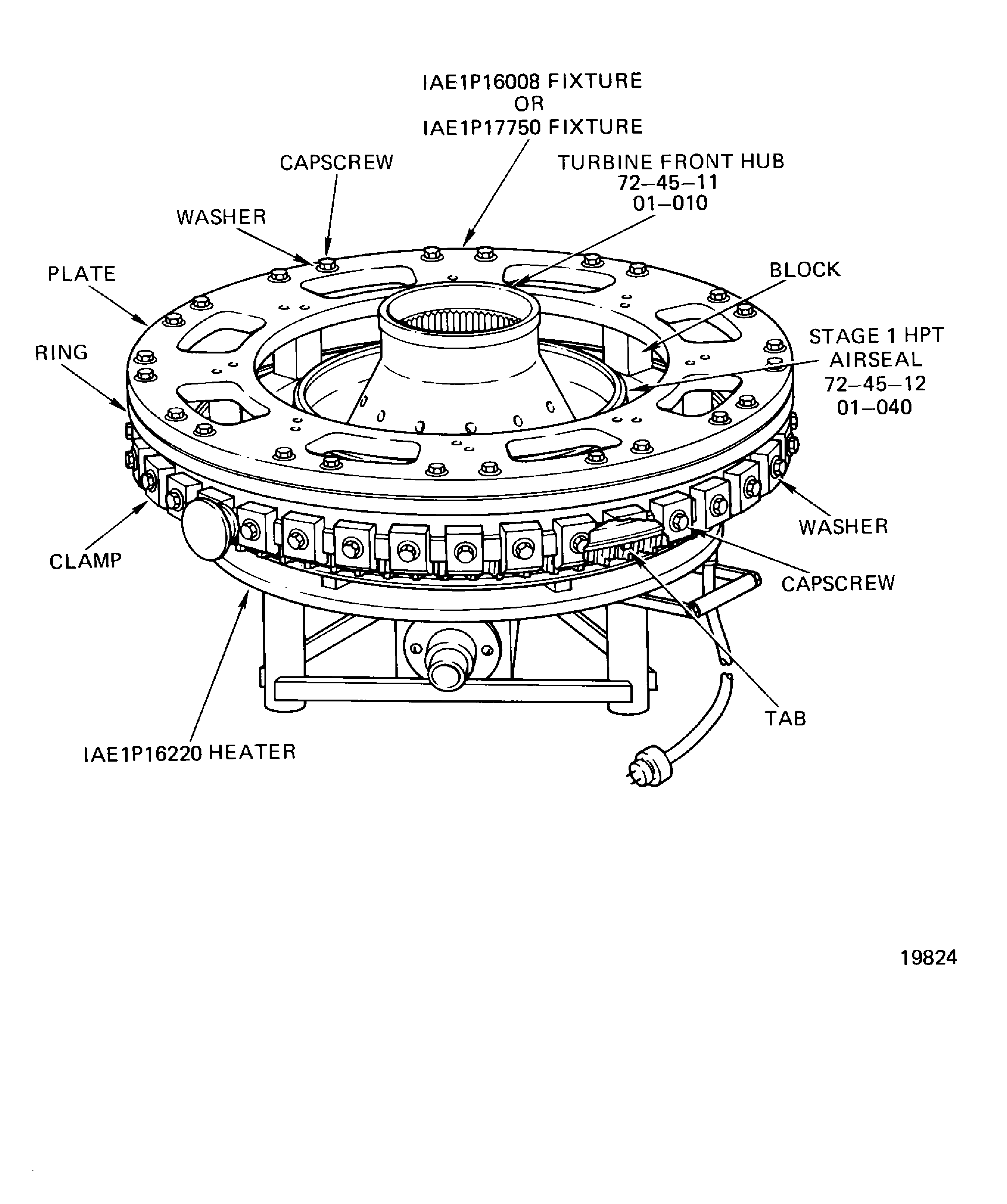 IAE1P16008 FIXTURE
OR
IAE1P17750 FIXTURE

CAPSCREW

TURBINE FRONT HUB
72–45–11
01–010

WASHER

PLATE

BLOCK

RING

STAGE 1 HPT
AIRSEAL
72–45–12
01–040

WASHER

CLAMP

CAPSCREW

TAB

IAE1P16220 HEATER

19824