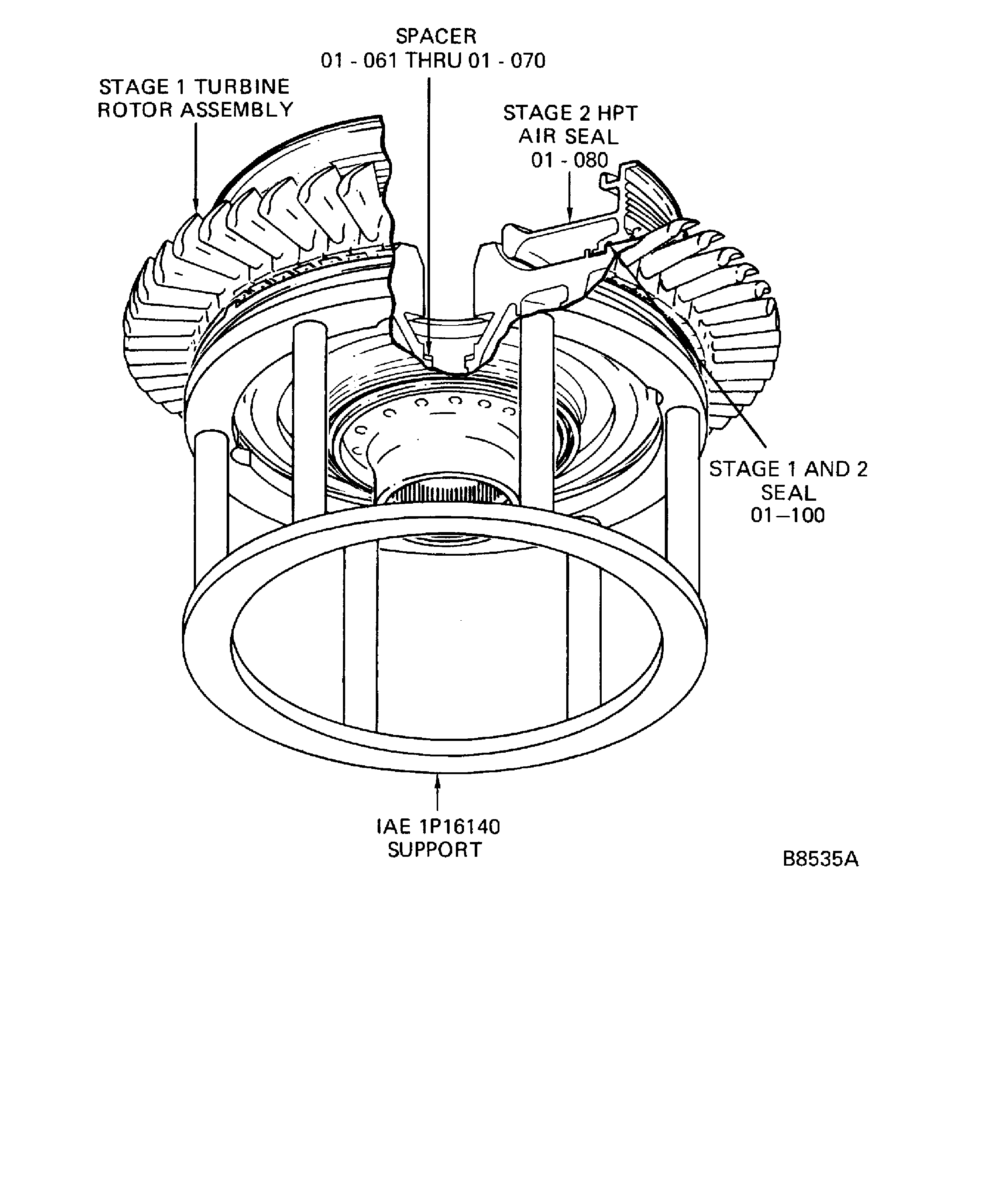 SPACER
01 - 061 THRU 01 - 070

STAGE 1 TURBINE
ROTOR ASSEMBLY

STAGE 2 HPT
AIR SEAL
01 - 080

STAGE 1 AND 2
SEAL
01–100

IAE 1P16140
SUPPORT

B8535A