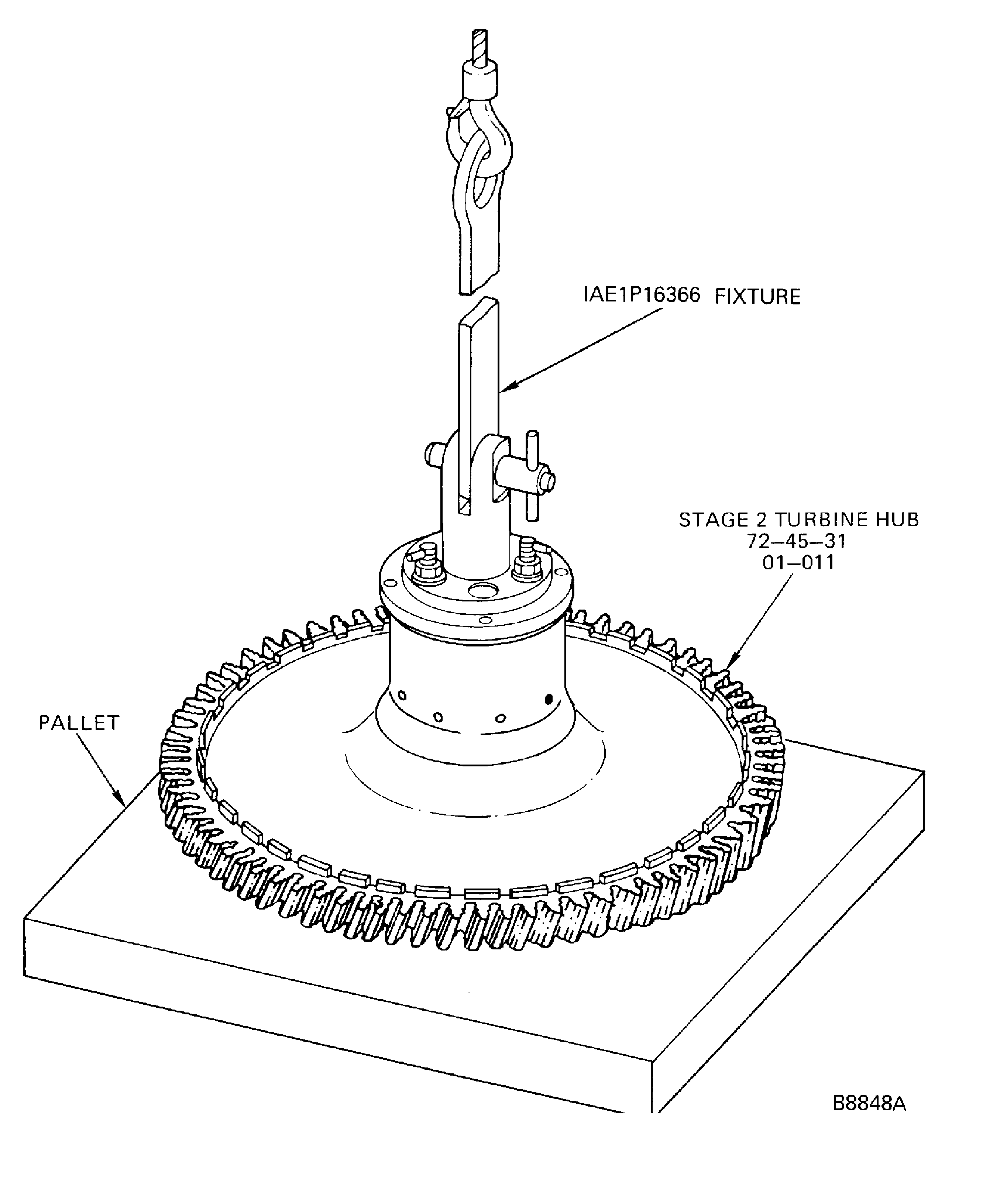 IAE1P16366 FIXTURE

STAGE 2 TURBINE HUB
72–45–31
01–011

PALLET

B8848A