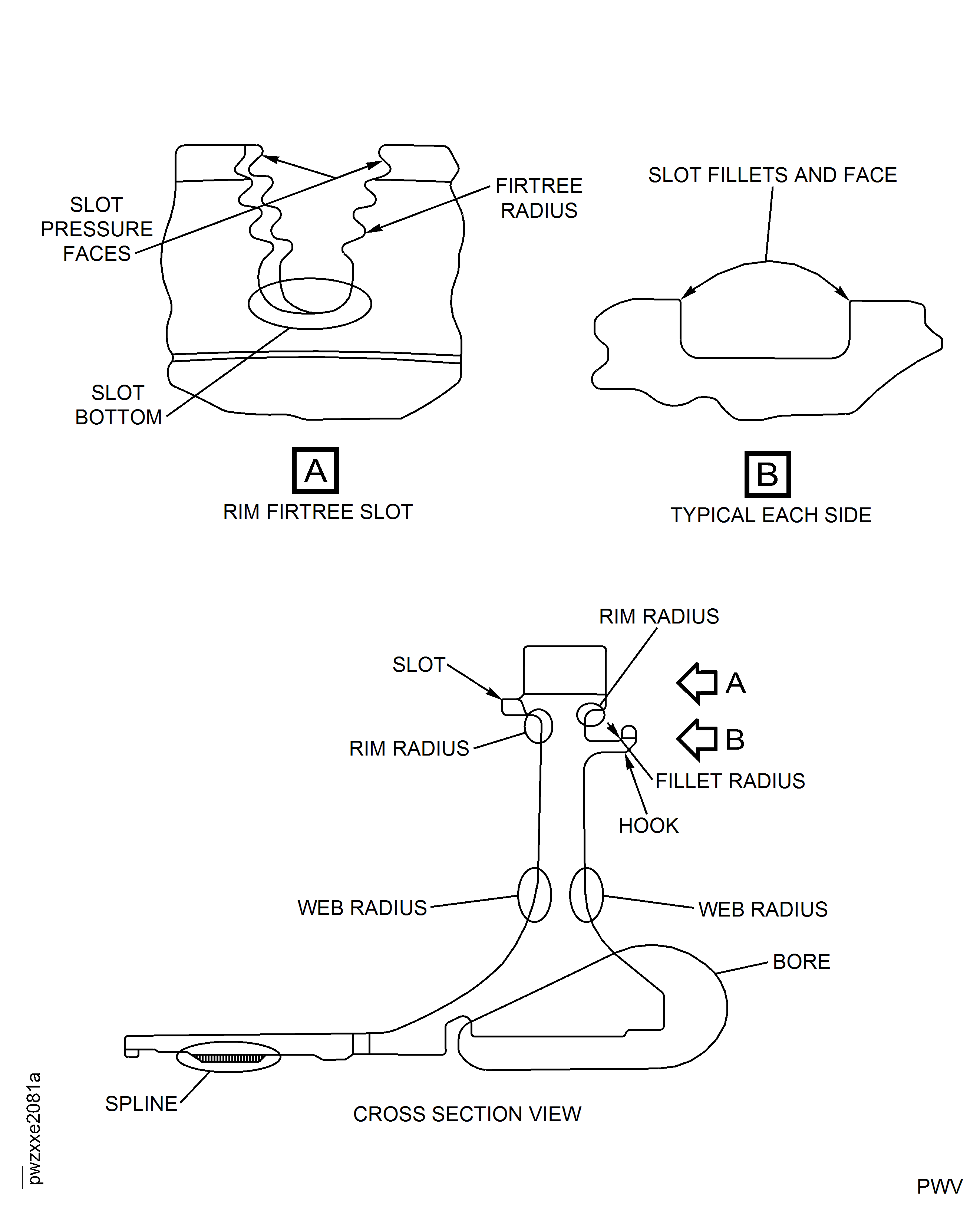 SLOT PRESSURE FACES

FIRTREE RADIUS

SLOT BOTTOM

A

RIM FIRTREE SLOT

SLOT FILLETS AND FACE

B

TYPICAL EACH SIDE

RIM RADIUS

SLOT

A

B

RIM RADIUS

FILLET RADIUS

HOOK

WEB RADIUS

WEB RADIUS

BORE

SPLINE

CROSS SECTION VIEW

pwzxxe2081a

PWV