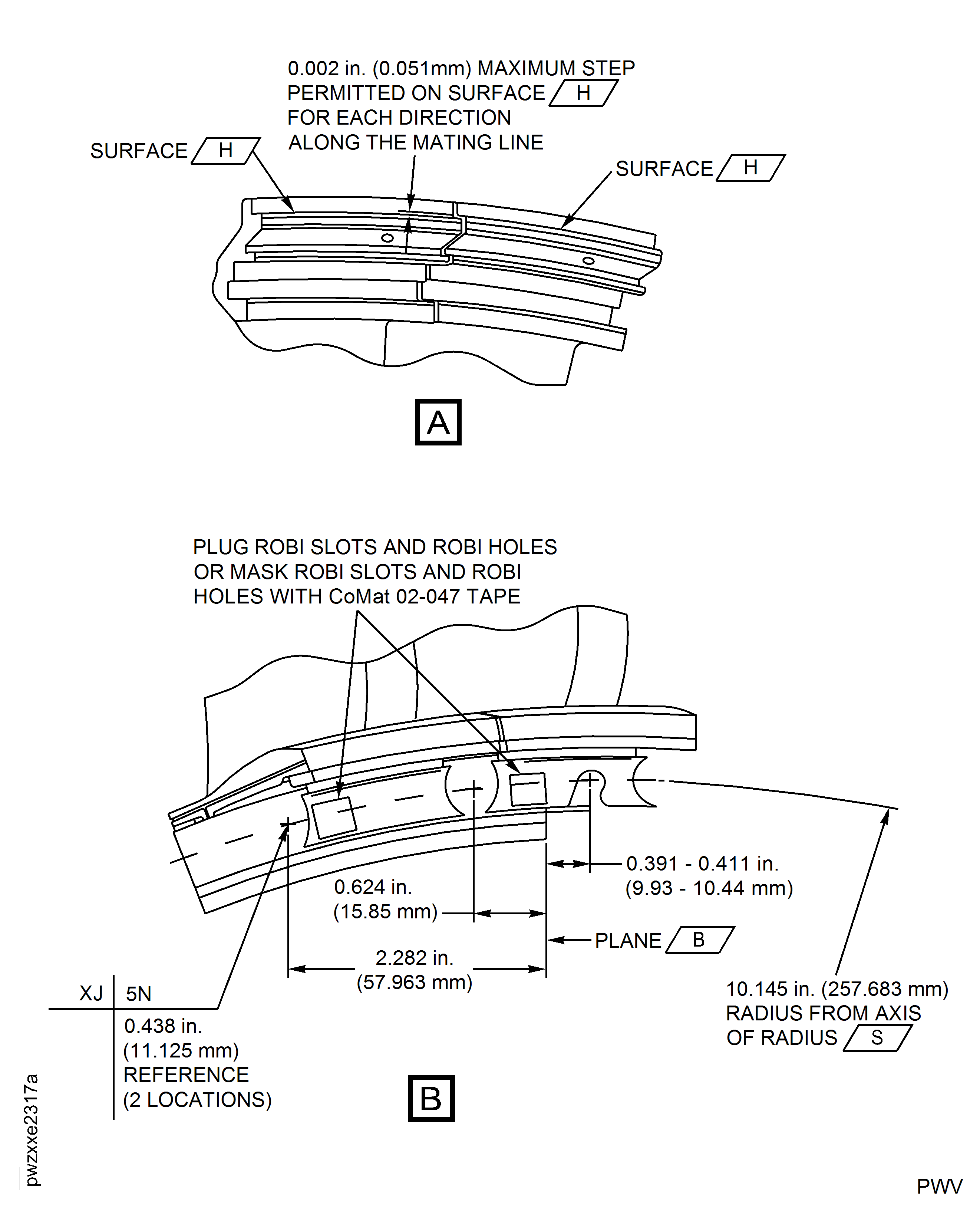 0.002 in. (0.051mm) MAXIMUM STEP PERMITTED ON SURFACE H FOR EACH DIRECTION ALONG THE MATING LINE

SURFACE H

SURFACE H

A

PLUG ROBI SLOTS AND ROBI HOLES OR MASK ROBI SLOTS AND ROBI HOLES WITH CoMat 02-047 TAPE

0.391 - 0.411 in.
(9.93 - 10.44 mm)

0.624 in.
(15.85 mm)

PLANE B

2.282 in.
(57.963 mm)

XJ 5N
0.438 in.
(11.125 mm)
REFERENCE
(2 LOCATIONS)

10.145 in. (257.683 mm) RADIUS FROM AXIS OF RADIUS S

B

pwzxxe2317a

PWV