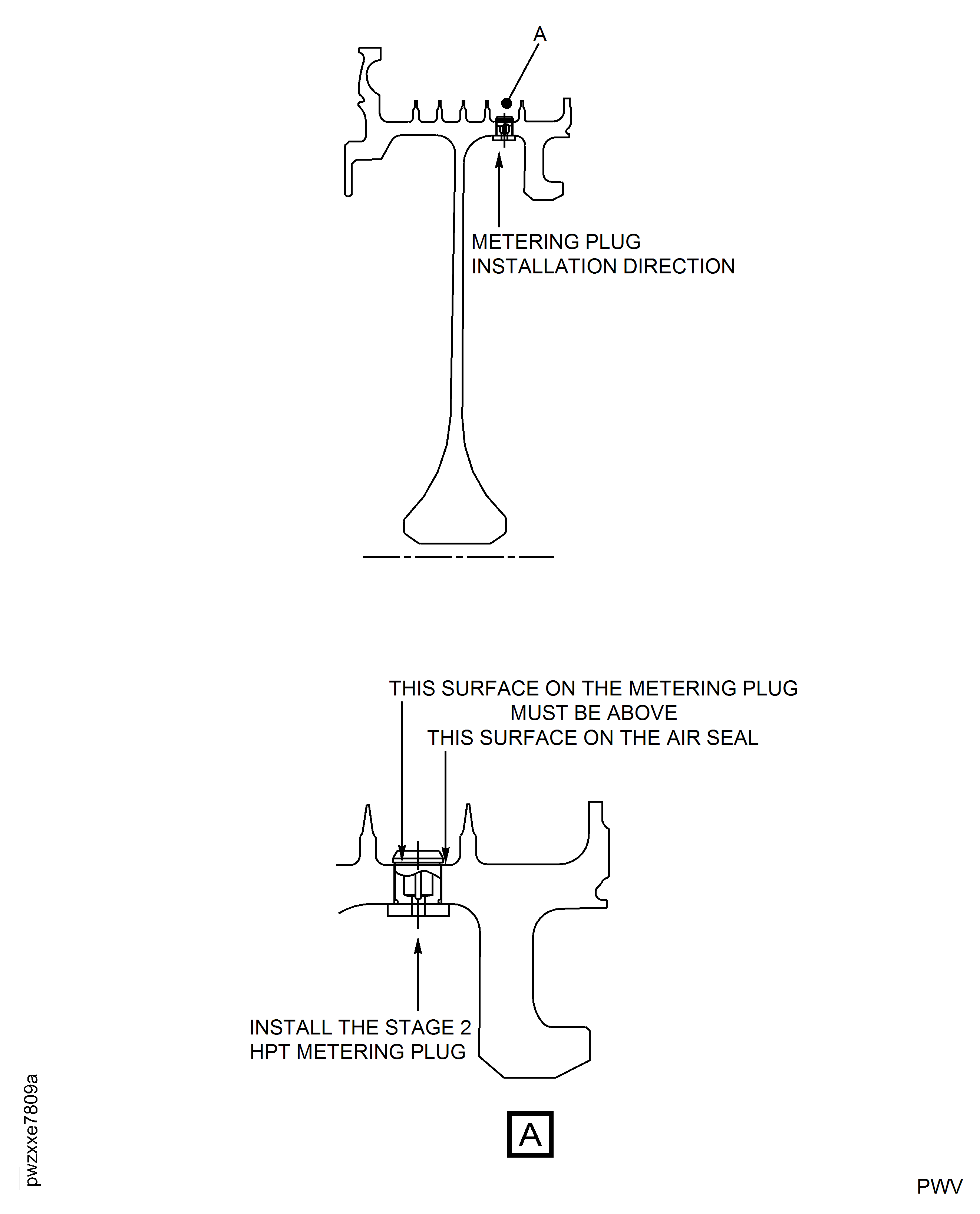 A

METERING PLUG
INSTALLATION DIRECTION

THIS SURFACE ON THE METERING PLUG
MUST BE ABOVE
THIS SURFACE ON THE AIR SEAL

INSTALL THE STAGE 2
HPT METERING PLUG

A

pwzxxe7809a

PWV