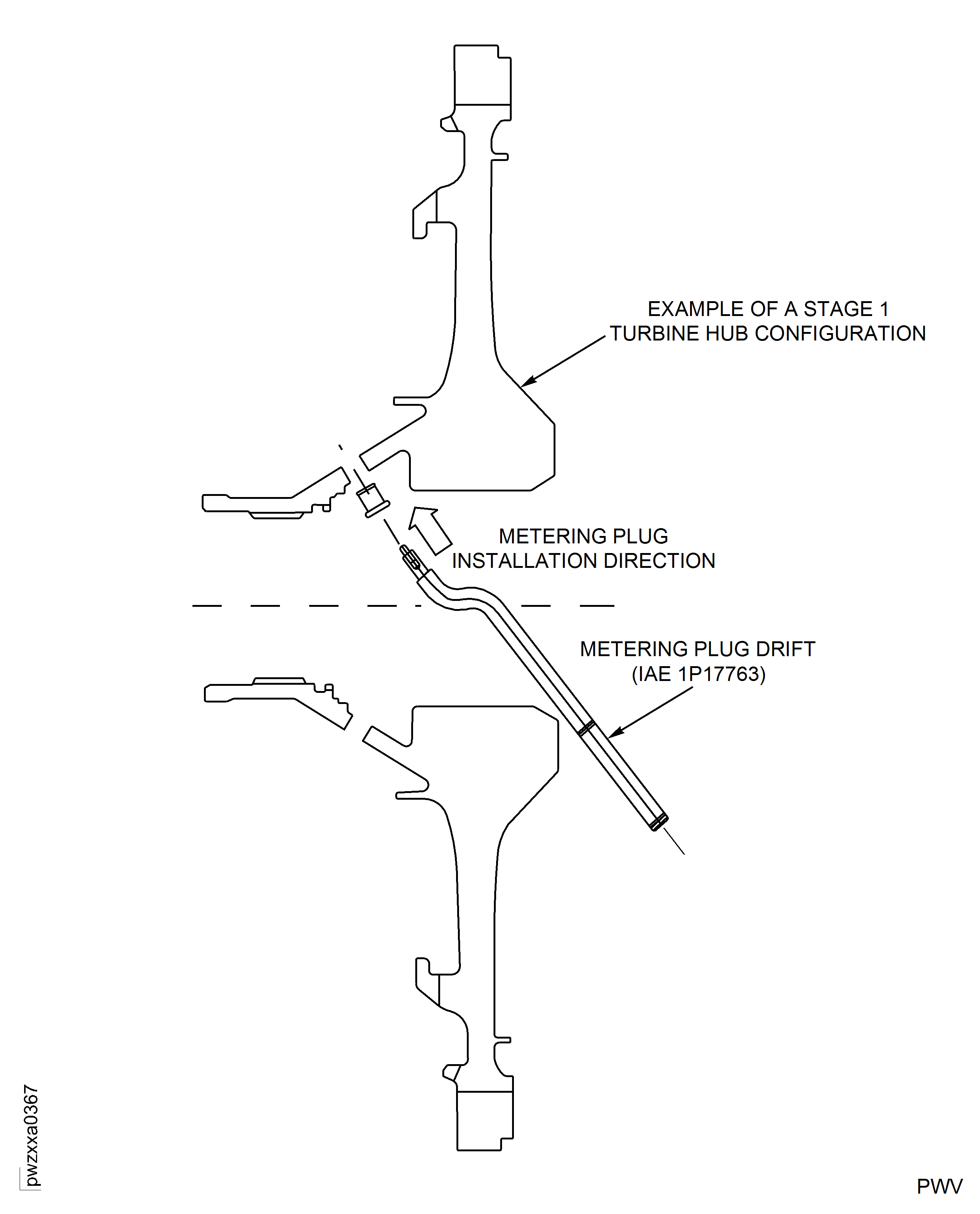 EXAMPLE OF A STAGE 1 TURBINE HUB CONFIGURATION

METERING PLUG INSTALLATION DIRECTION

METERING PLUG DRIFT (IAE 1P17763)

pwzxxa0367

PWV