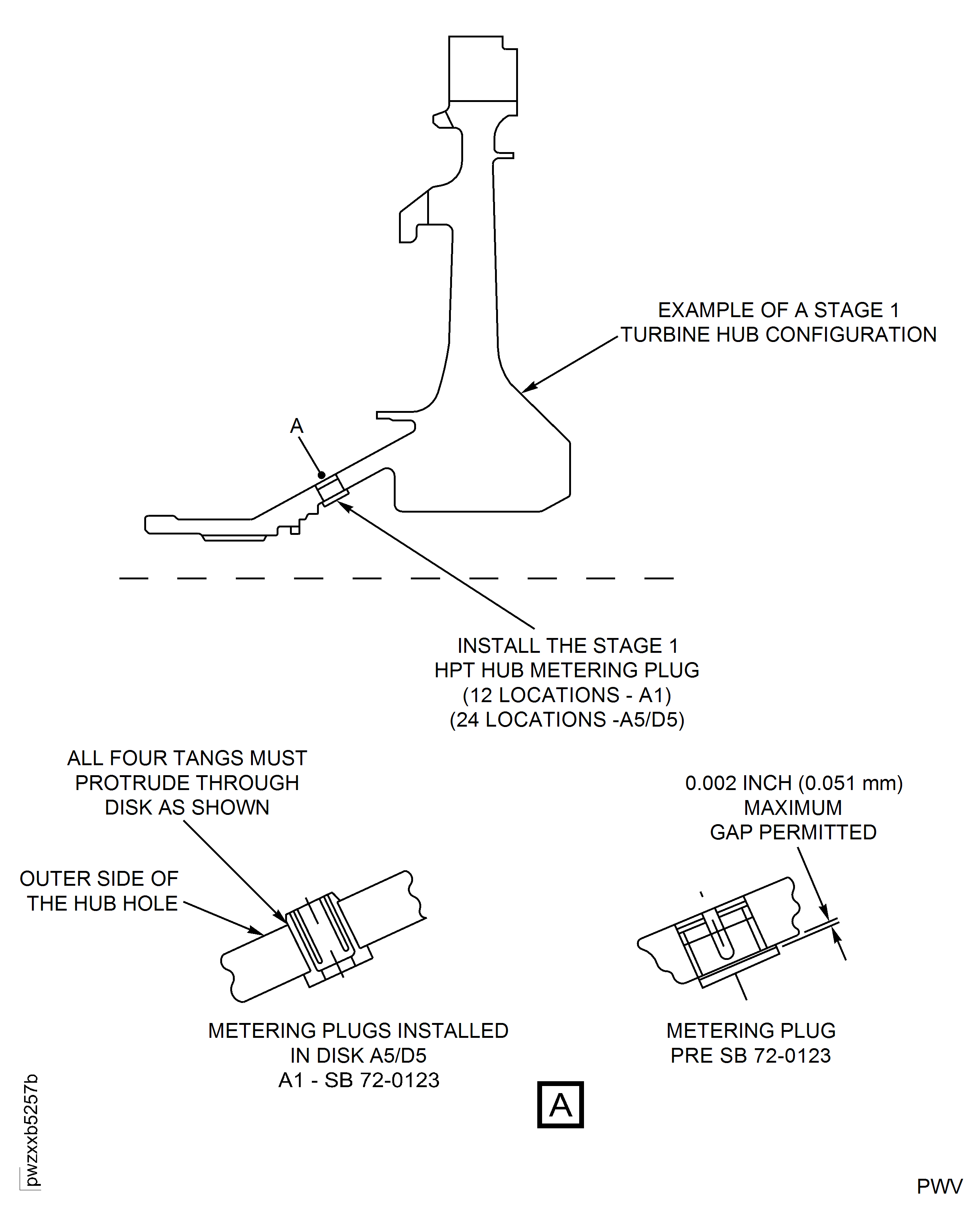 EXAMPLE OF A STAGE 1 TURBINE HUB CONFIGURATION

A

INSTALL THE STAGE 1 HPT HUB METERING PLUG (12 LOCATIONS - A1) (24 LOCATIONS -A5/D5)

ALL FOUR TANGS MUST PROTRUDE THROUGH DISK AS SHOWN

OUTER SIDE OF THE HUB HOLE

0.002 INCH (0.051 mm) MAXIMUM GAP PERMITTED

METERING PLUGS INSTALLED IN DISK A5/D5 A1 - SB 72-0123

METERING PLUG PRE SB 72-0123

A

pwzxxb5257b

PWV