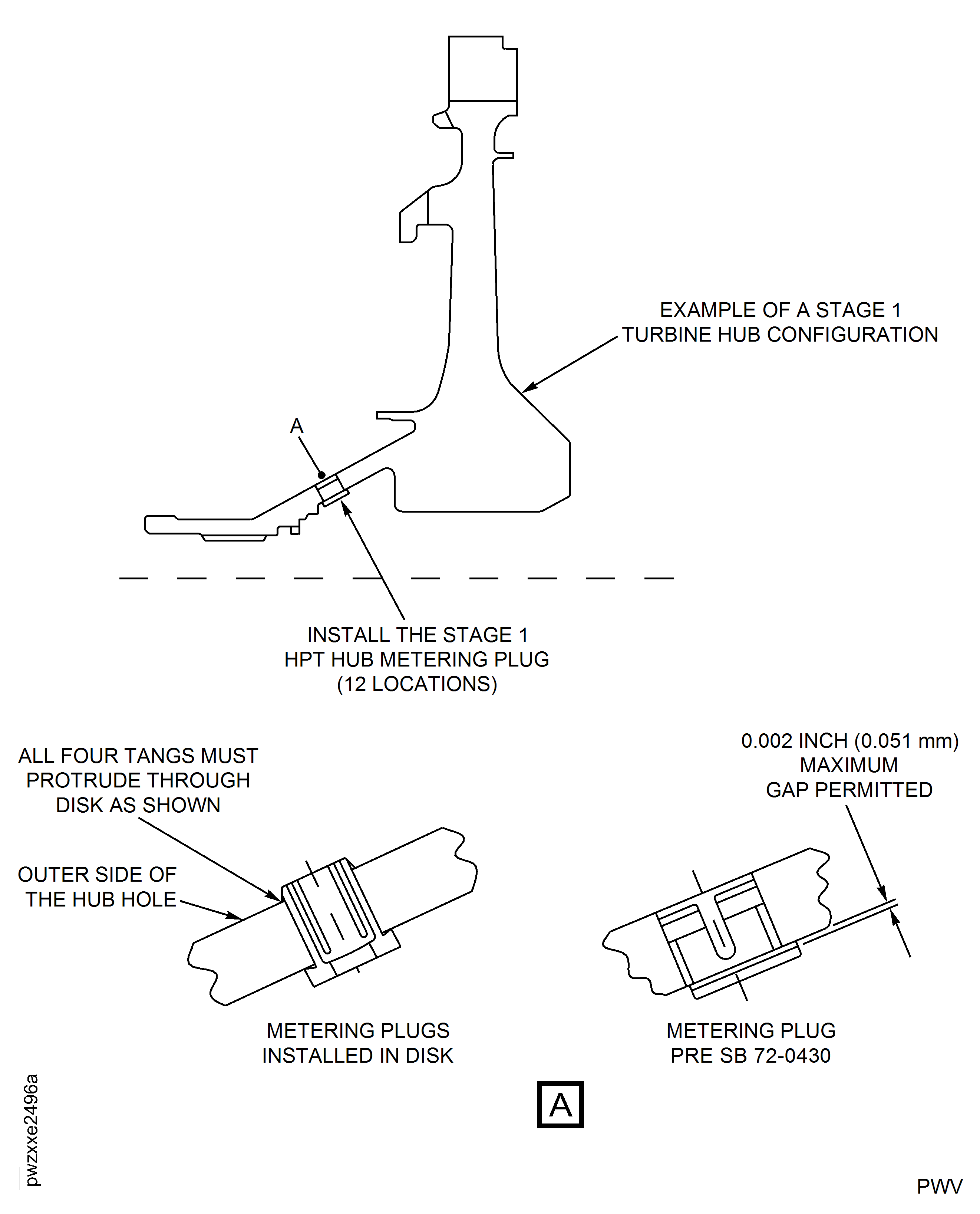 EXAMPLE OF A STAGE 1 TURBINE HUB CONFIGURATION

A

INSTALL THE STAGE 1 HPT HUB METERING PLUG (12 LOCATIONS)

ALL FOUR TANGS MUST PROTRUDE THROUGH DISK AS SHOWN

OUTER SIDE OF THE HUB HOLE

0.002 INCH (0.051 mm) MAXIMUM GAP PERMITTED

METERING PLUGS INSTALLED IN DISK

METERING PLUG PRE SB 72-0430

A

pwzxxe2496a

PWV